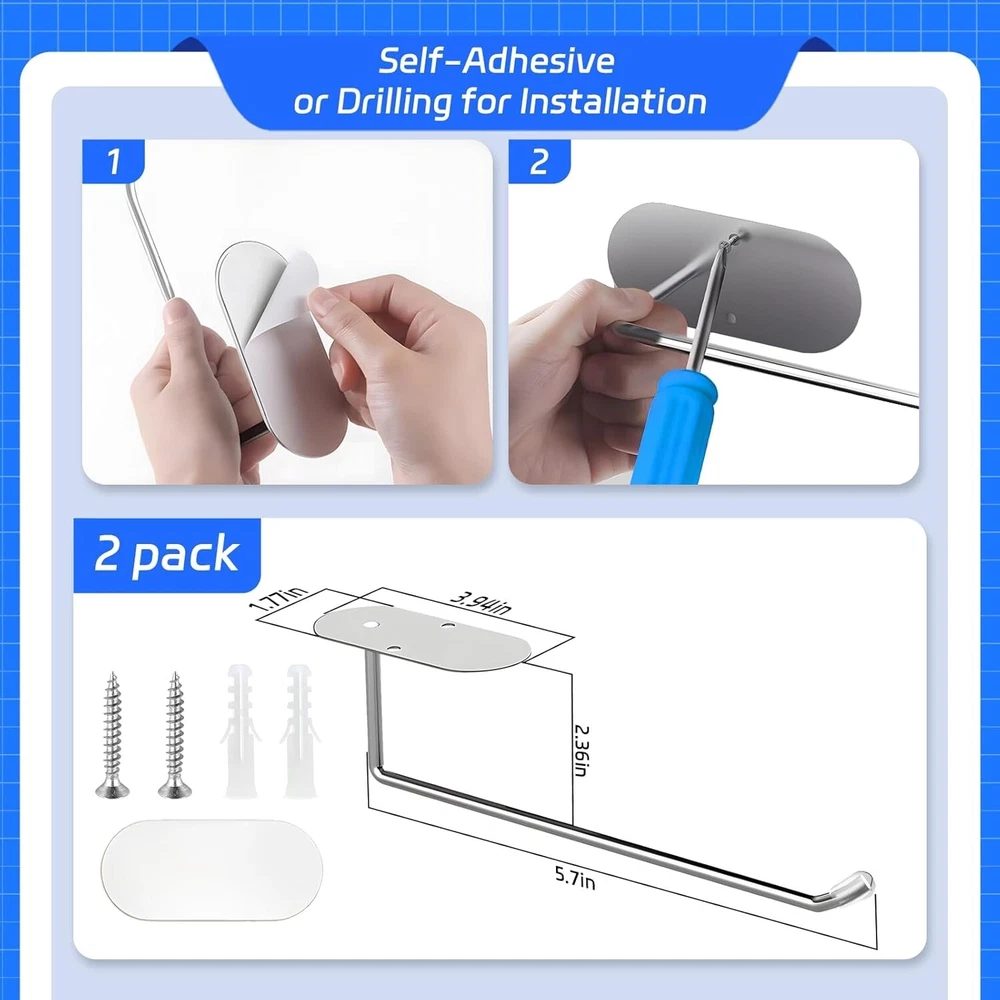 Self-Adhesive
or Drilling for Installation

1

2

2 pack

1.77in

3.94in

2.36in

5.7in