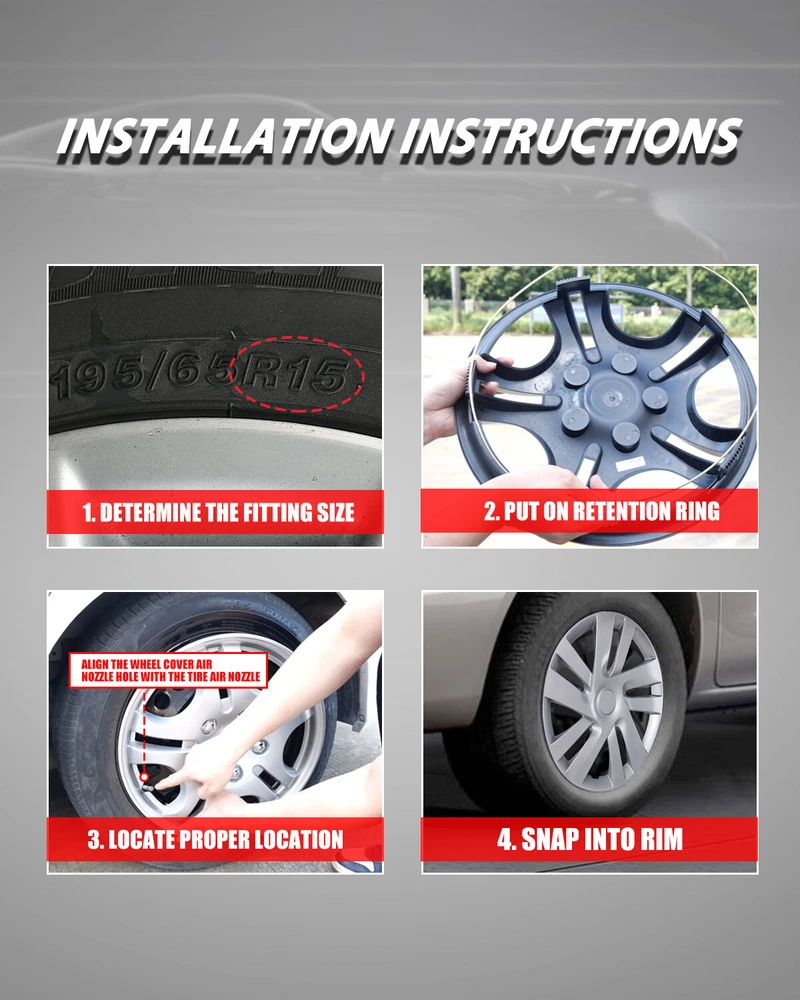 INSTALLATION INSTRUCTIONS

195/65R15

1. DETERMINE THE FITTING SIZE

2. PUT ON RETENTION RING

ALIGN THE WHEEL COVER AIR NOZZLE HOLE WITH THE TIRE AIR NOZZLE

3. LOCATE PROPER LOCATION

4. SNAP INTO RIM