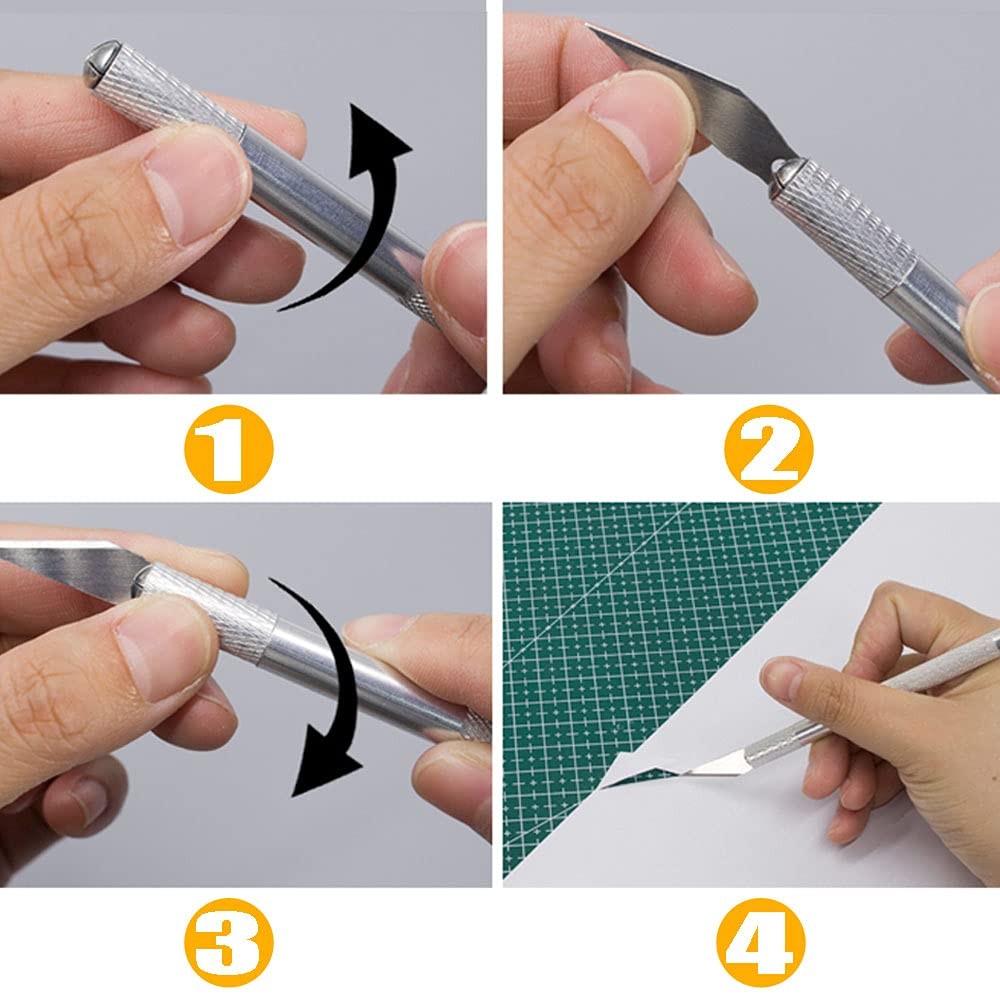 1

2

3

4