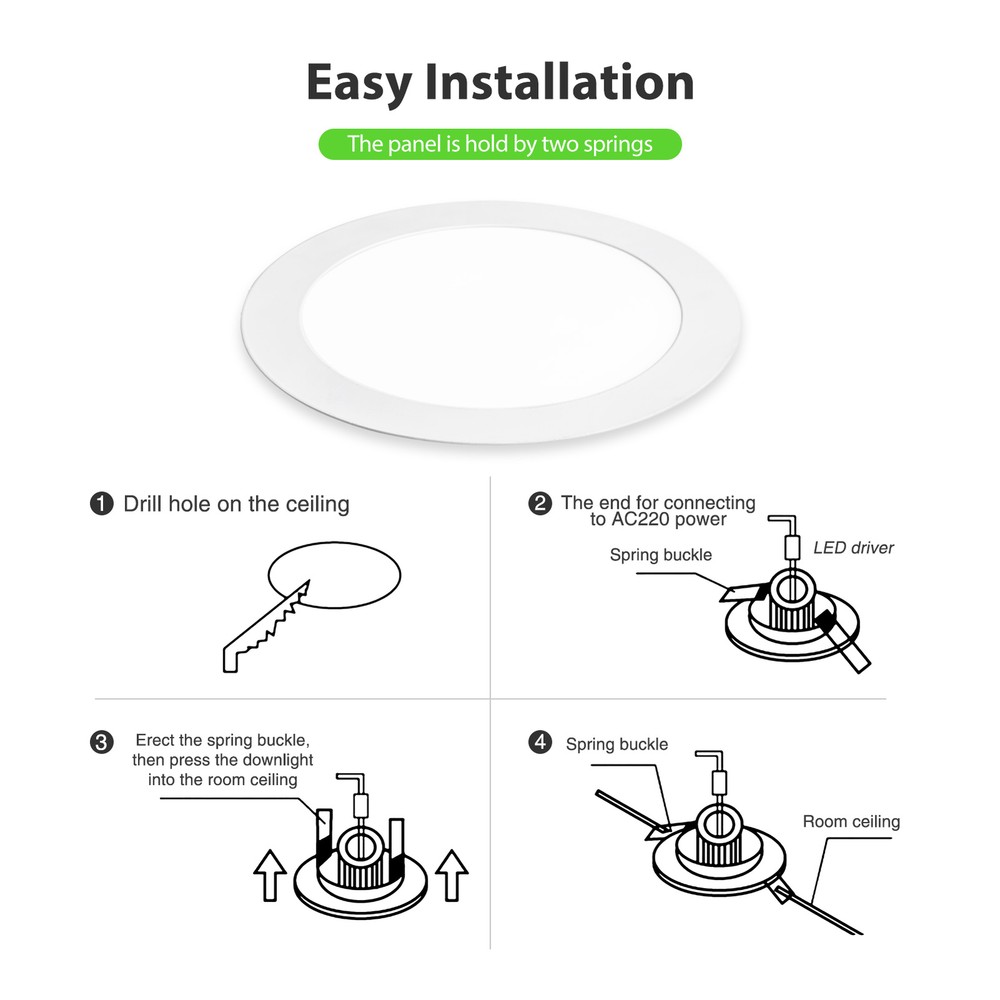 Easy Installation

The panel is hold by two springs

1 Drill hole on the ceiling

2 The end for connecting to AC220 power

Spring buckle

LED driver

3 Erect the spring buckle, then press the downlight into the room ceiling

4 Spring buckle

Room ceiling