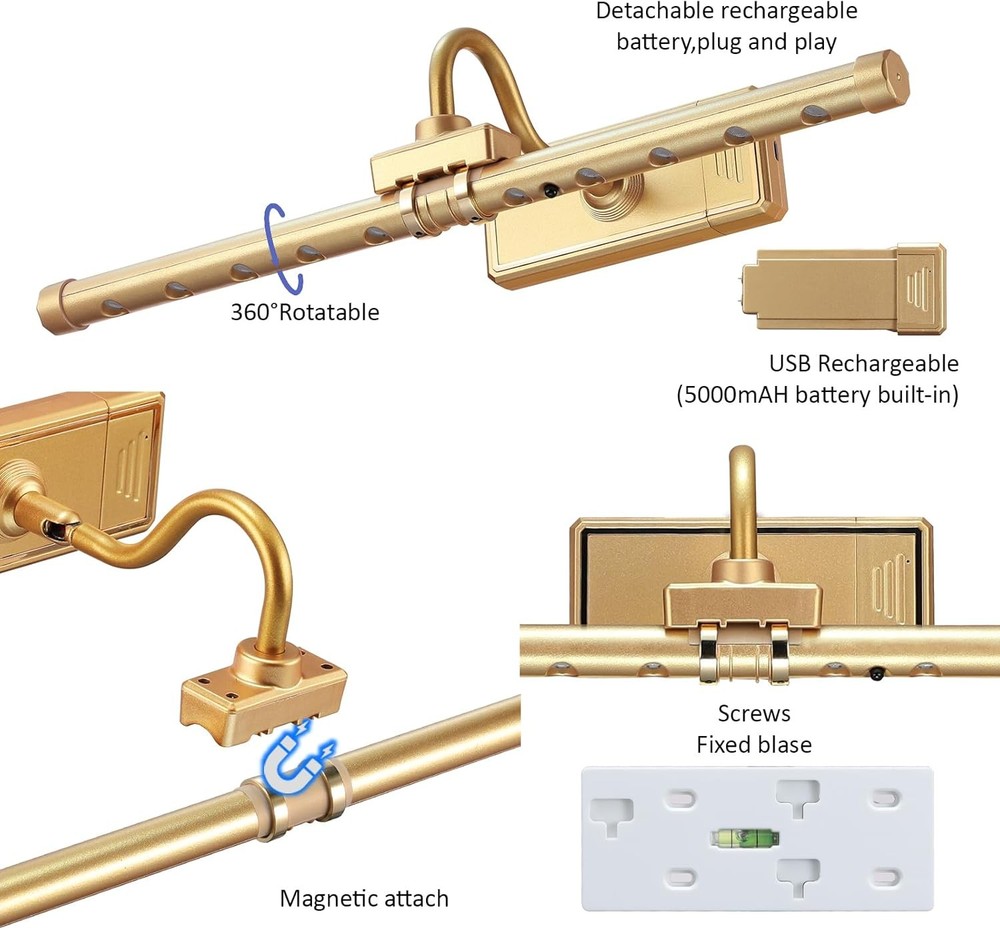 Detachable rechargeable battery,plug and play

360°Rotatable

USB Rechargeable
(5000mAH battery built-in)

Screws
Fixed blase

Magnetic attach