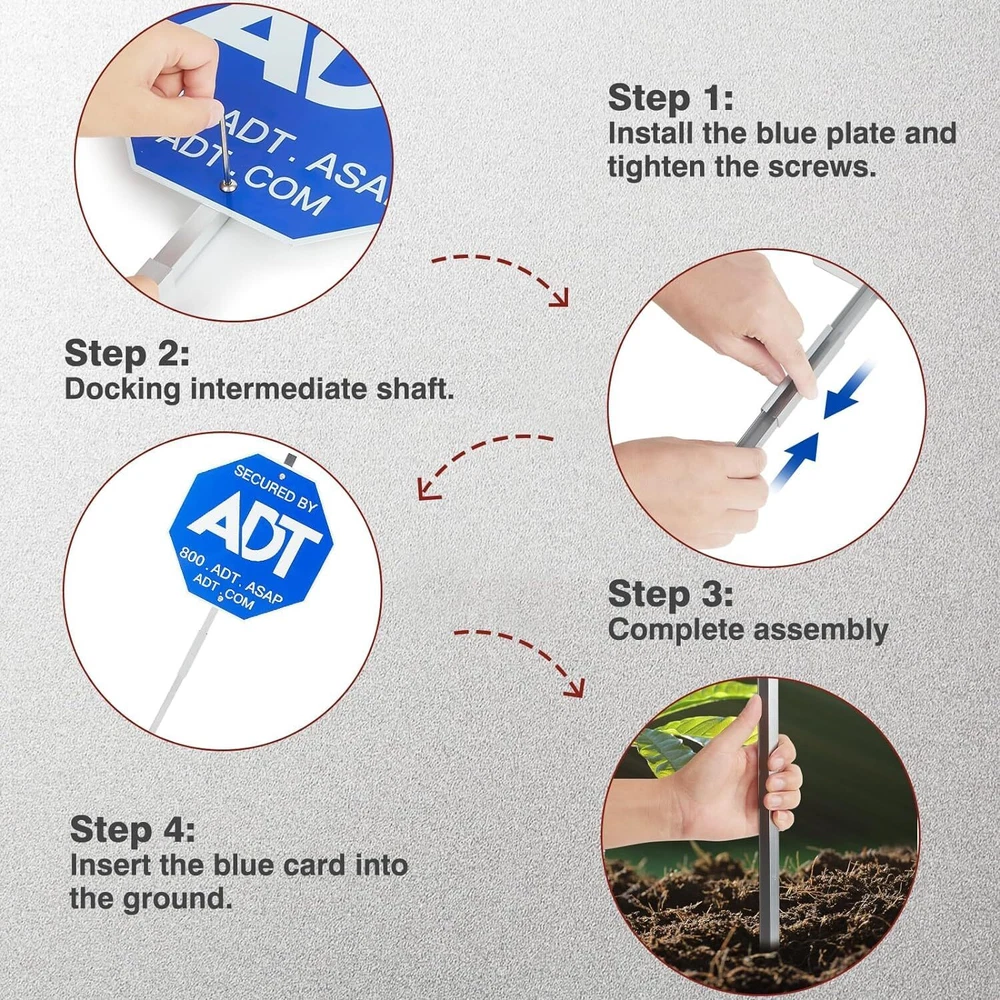 AD
ADT. ASA
ADT.COM

Step 1:
Install the blue plate and tighten the screws.

Step 2:
Docking intermediate shaft.

SECURED BY
ADT
800. ADT. ASAP
ADT.COM

Step 3:
Complete assembly

Step 4:
Insert the blue card into the ground.