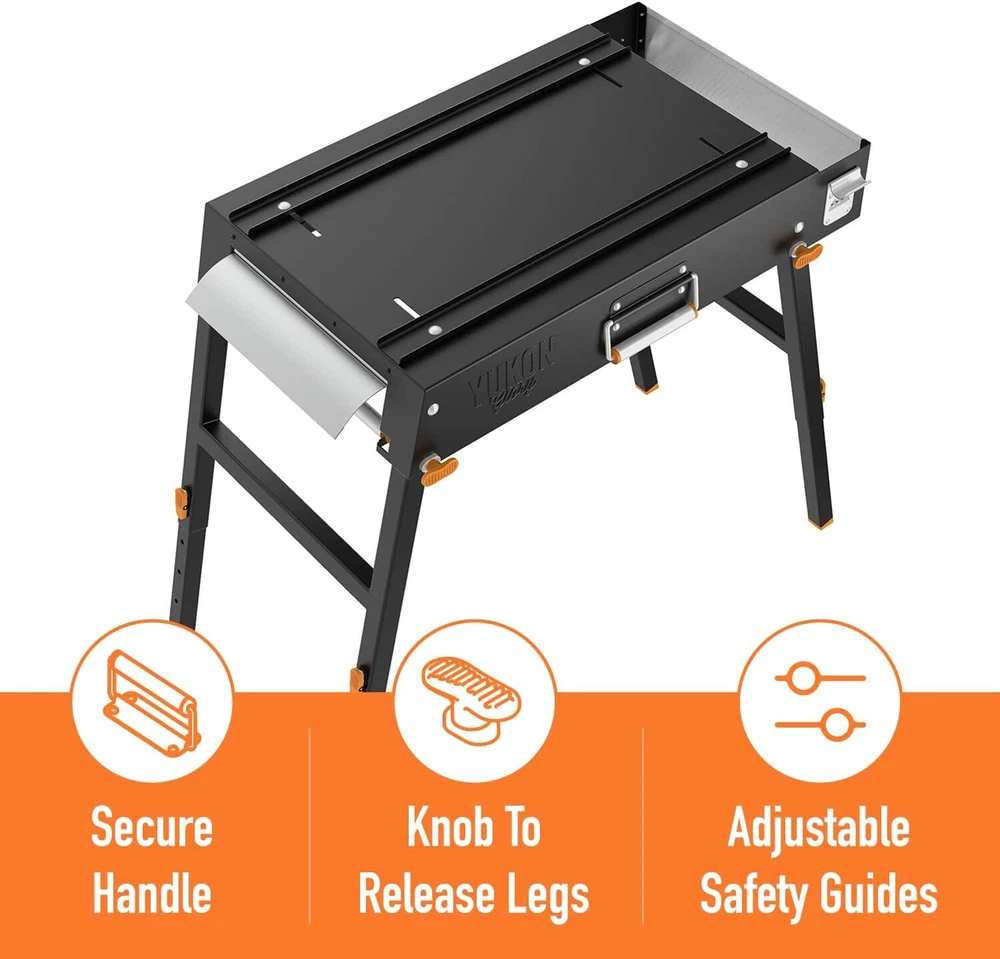 YUKON
Glory

Secure Handle

Knob To Release Legs

Adjustable Safety Guides