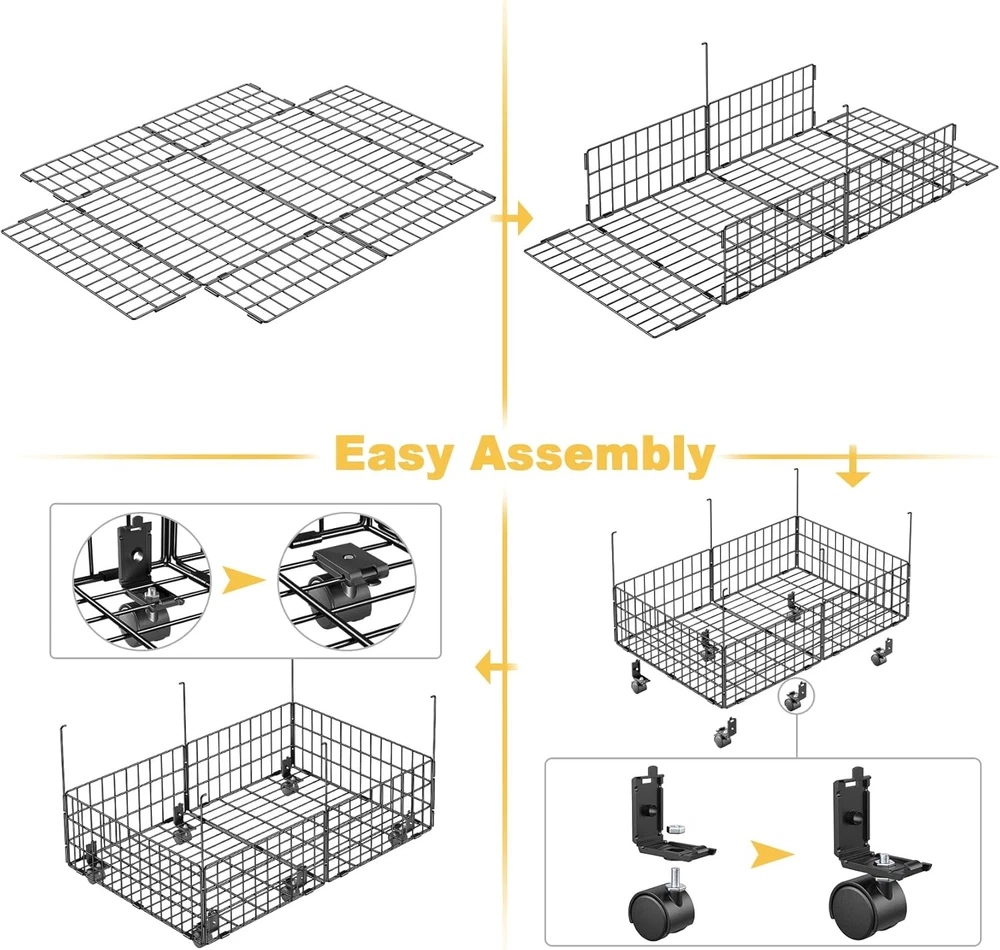 Easy Assembly