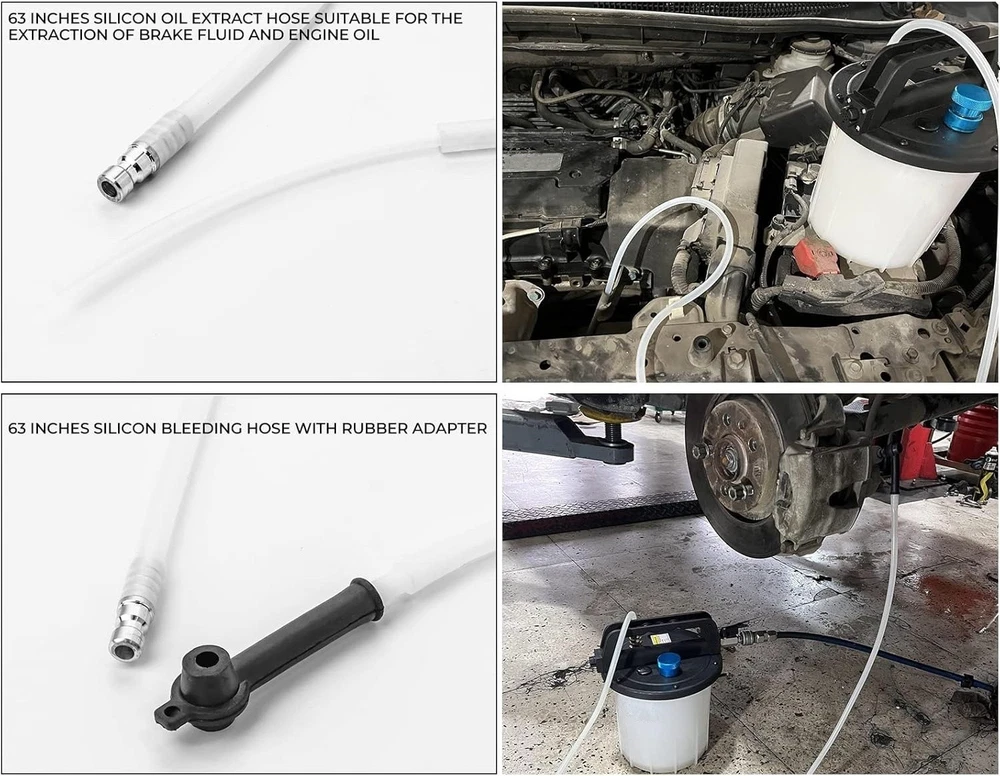 63 INCHES SILICON OIL EXTRACT HOSE SUITABLE FOR THE EXTRACTION OF BRAKE FLUID AND ENGINE OIL

63 INCHES SILICON BLEEDING HOSE WITH RUBBER ADAPTER