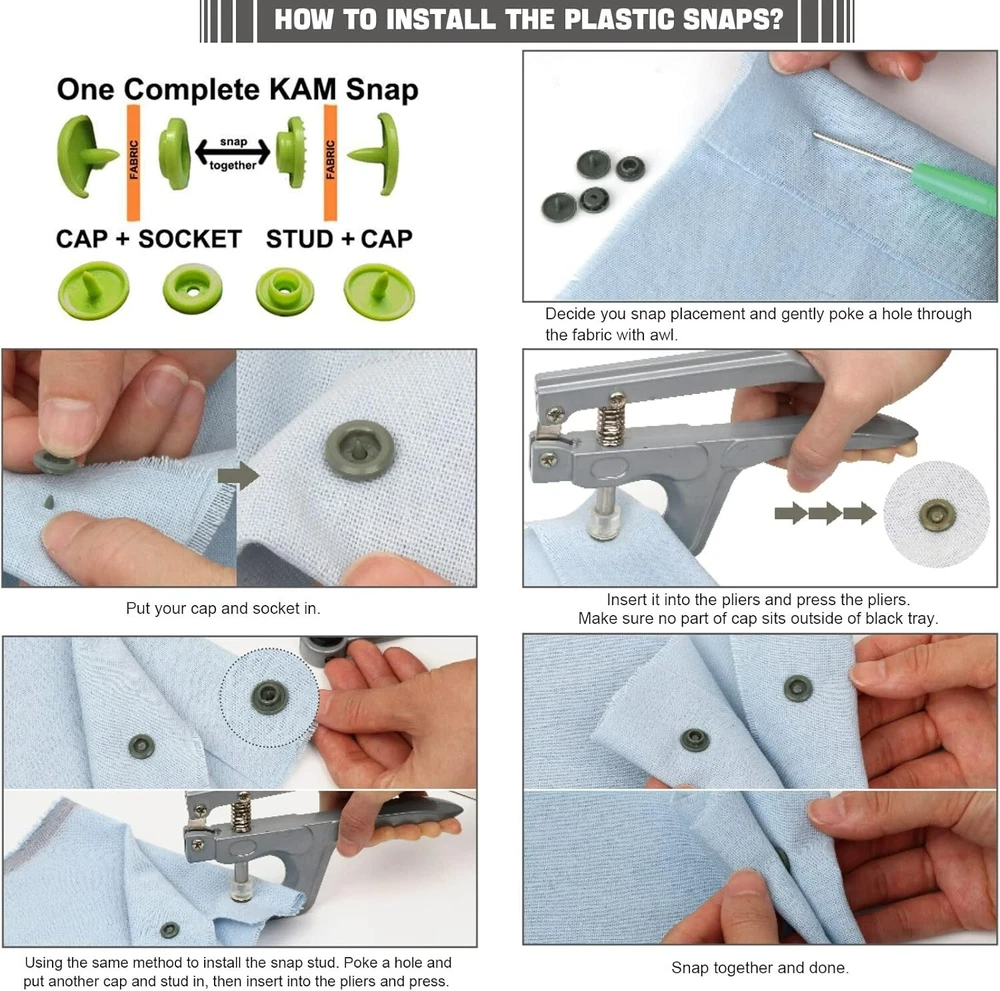 HOW TO INSTALL THE PLASTIC SNAPS?

One Complete KAM Snap

FABRIC

snap together

FABRIC

CAP + SOCKET STUD + CAP

Decide you snap placement and gently poke a hole through the fabric with awl.

Put your cap and socket in.

Insert it into the pliers and press the pliers. Make sure no part of cap sits outside of black tray.

Using the same method to install the snap stud. Poke a hole and put another cap and stud in, then insert into the pliers and press.

Snap together and done.