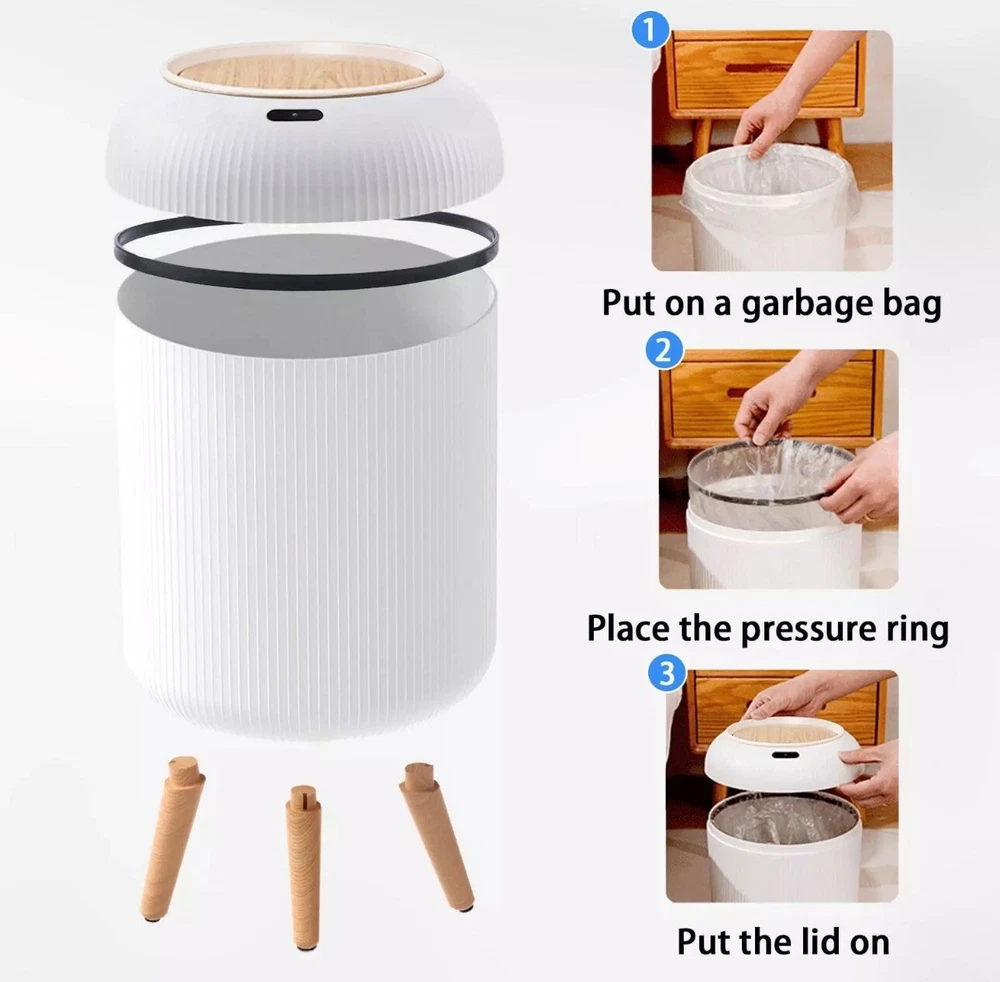 1
Put on a garbage bag
2
Place the pressure ring
3
Put the lid on