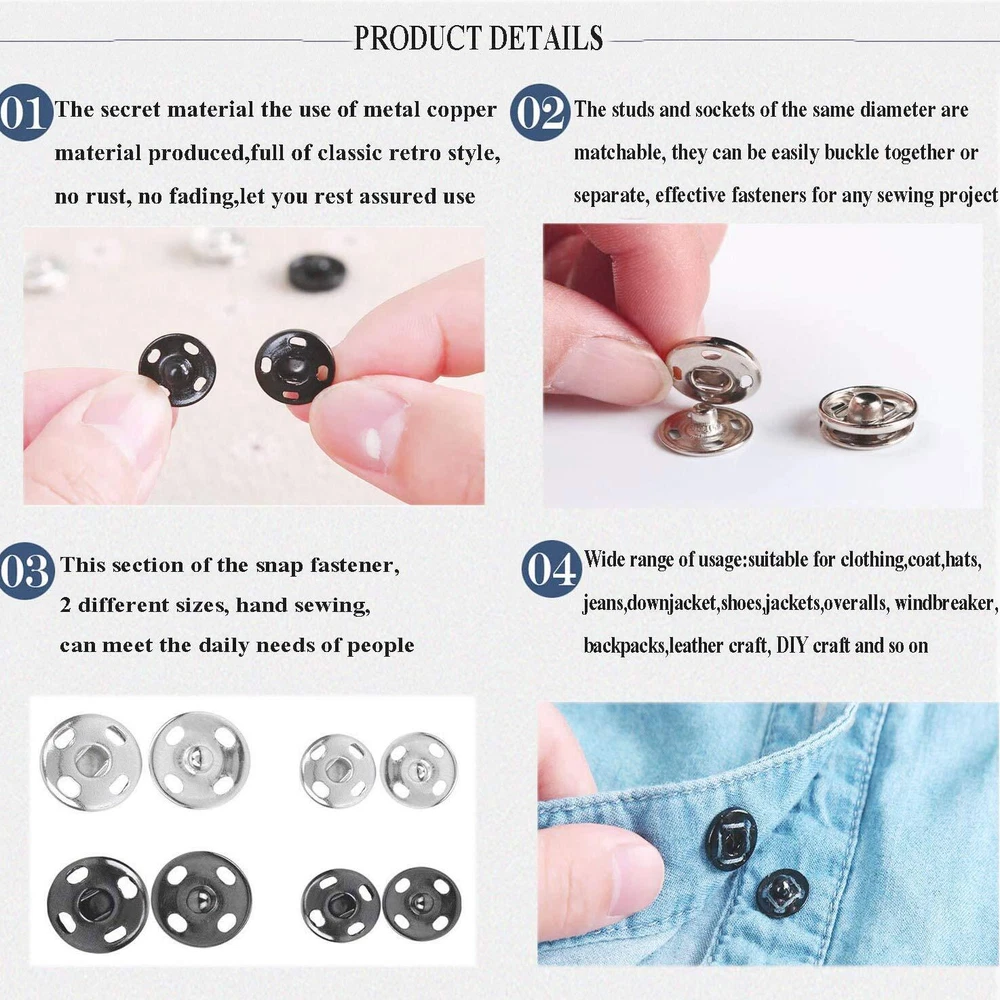 PRODUCT DETAILS

01 The secret material the use of metal copper material produced,full of classic retro style, no rust, no fading,let you rest assured use

02 The studs and sockets of the same diameter are matchable, they can be easily buckle together or separate, effective fasteners for any sewing project

03 This section of the snap fastener, 2 different sizes, hand sewing, can meet the daily needs of people

04 Wide range of usage:suitable for clothing,coat,hats, jeans,downjacket,shoes,jackets,overalls, windbreaker, backpacks,leather craft, DIY craft and so on