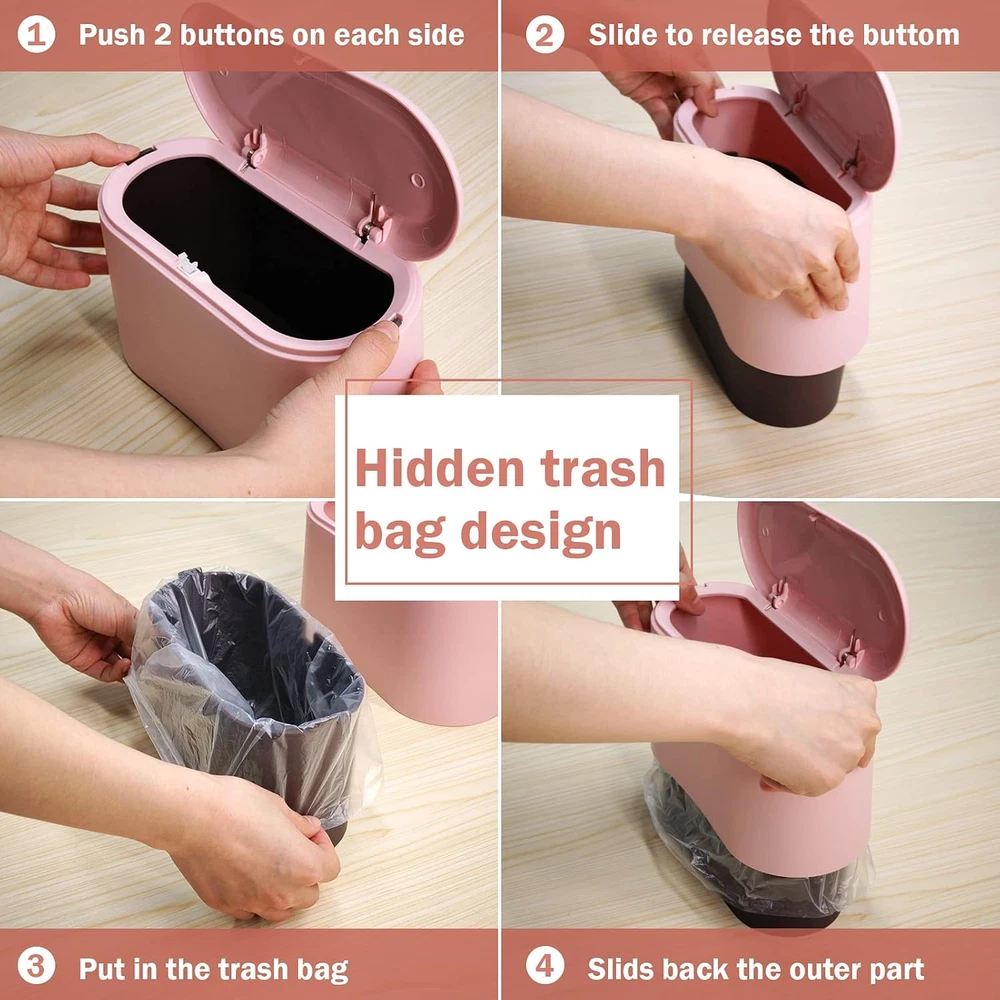 1 Push 2 buttons on each side

2 Slide to release the buttom

Hidden trash bag design

3 Put in the trash bag

4 Slids back the outer part