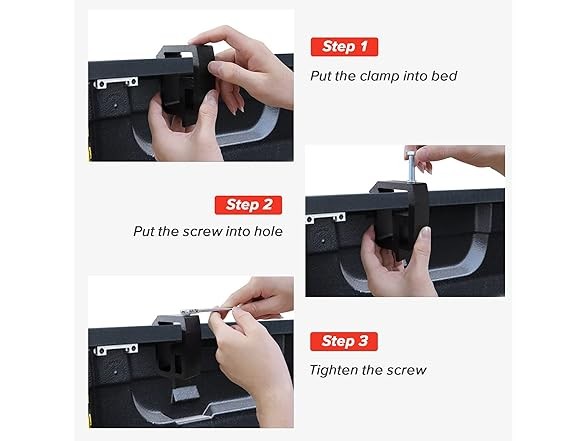 Step 1

Put the clamp into bed

Step 2

Put the screw into hole

Step 3

Tighten the screw