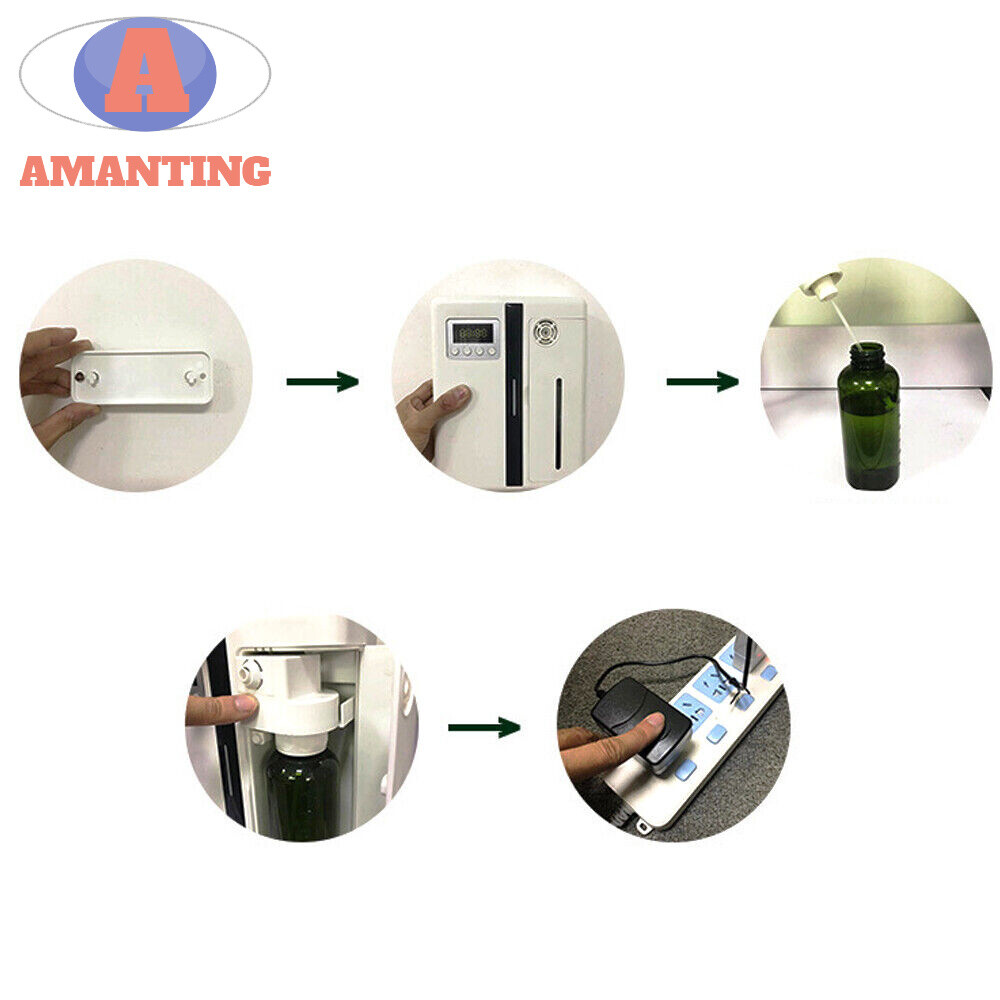 A
AMANTING