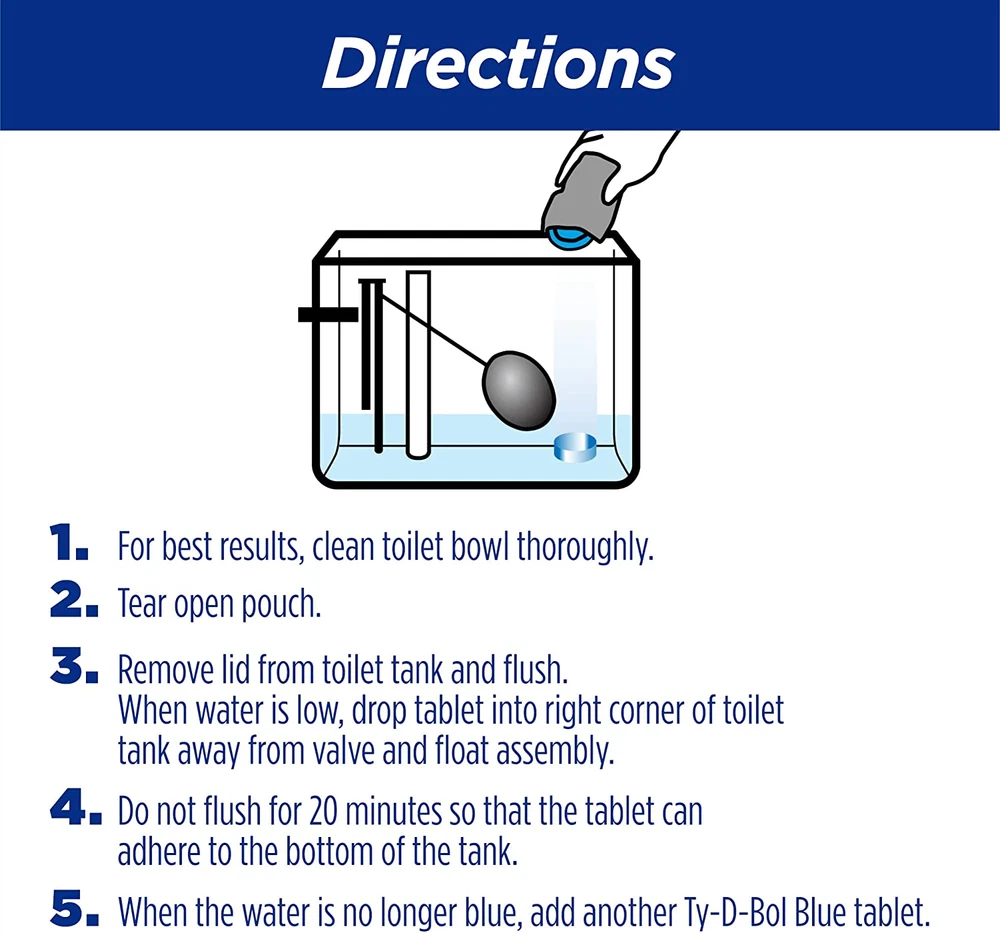 Directions

1. For best results, clean toilet bowl thoroughly.

2. Tear open pouch.

3. Remove lid from toilet tank and flush. When water is low, drop tablet into right corner of toilet tank away from valve and float assembly.

4. Do not flush for 20 minutes so that the tablet can adhere to the bottom of the tank.

5. When the water is no longer blue, add another Ty-D-Bol Blue tablet.