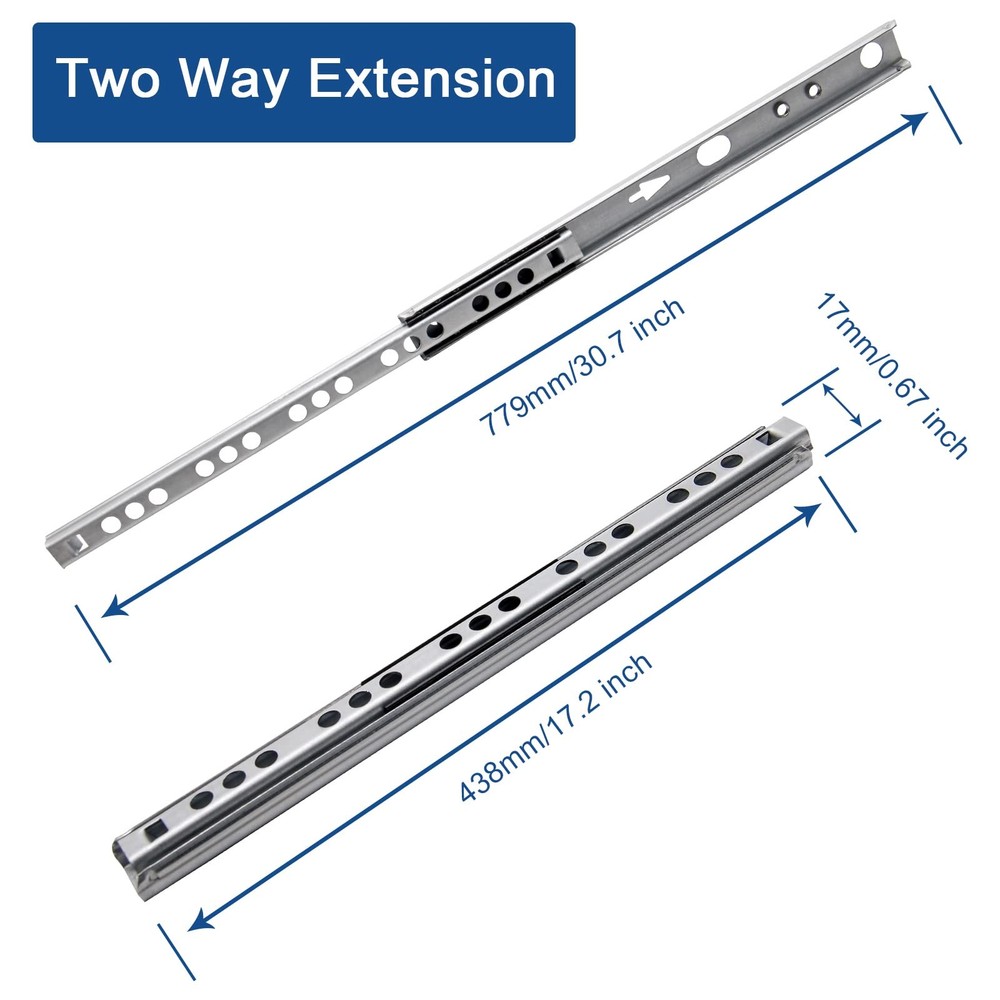 Two Way Extension

779mm/30.7 inch

17mm/0.67 inch

438mm/17.2 inch