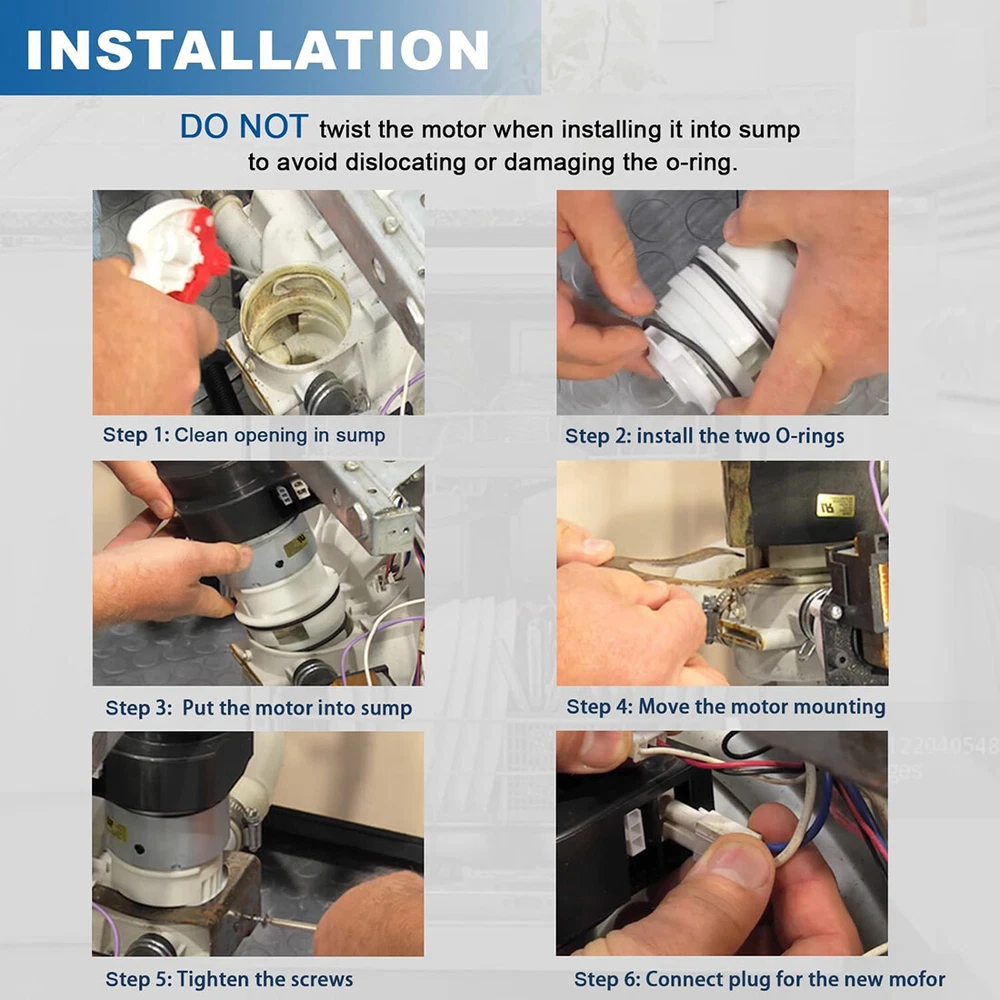 INSTALLATION

DO NOT twist the motor when installing it into sump to avoid dislocating or damaging the o-ring.

Step 1: Clean opening in sump

Step 2: install the two O-rings

Step 3: Put the motor into sump

Step 4: Move the motor mounting

Step 5: Tighten the screws

Step 6: Connect plug for the new mofor