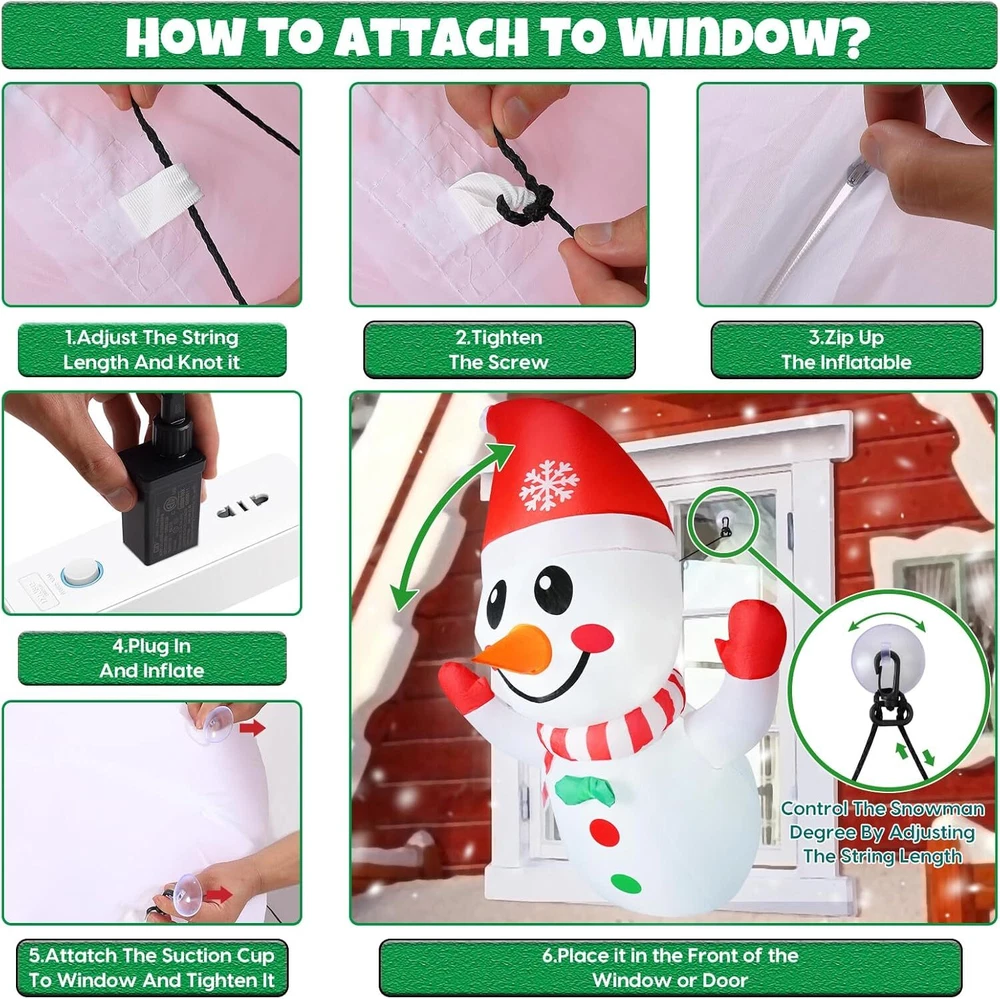 HOW TO ATTACH TO WINDOW?

1.Adjust The String Length And Knot it

2.Tighten The Screw

3.Zip Up The Inflatable

4.Plug In And Inflate

Control The Snowman Degree By Adjusting The String Length

5.Attatch The Suction Cup To Window And Tighten It

6.Place it in the Front of the Window or Door