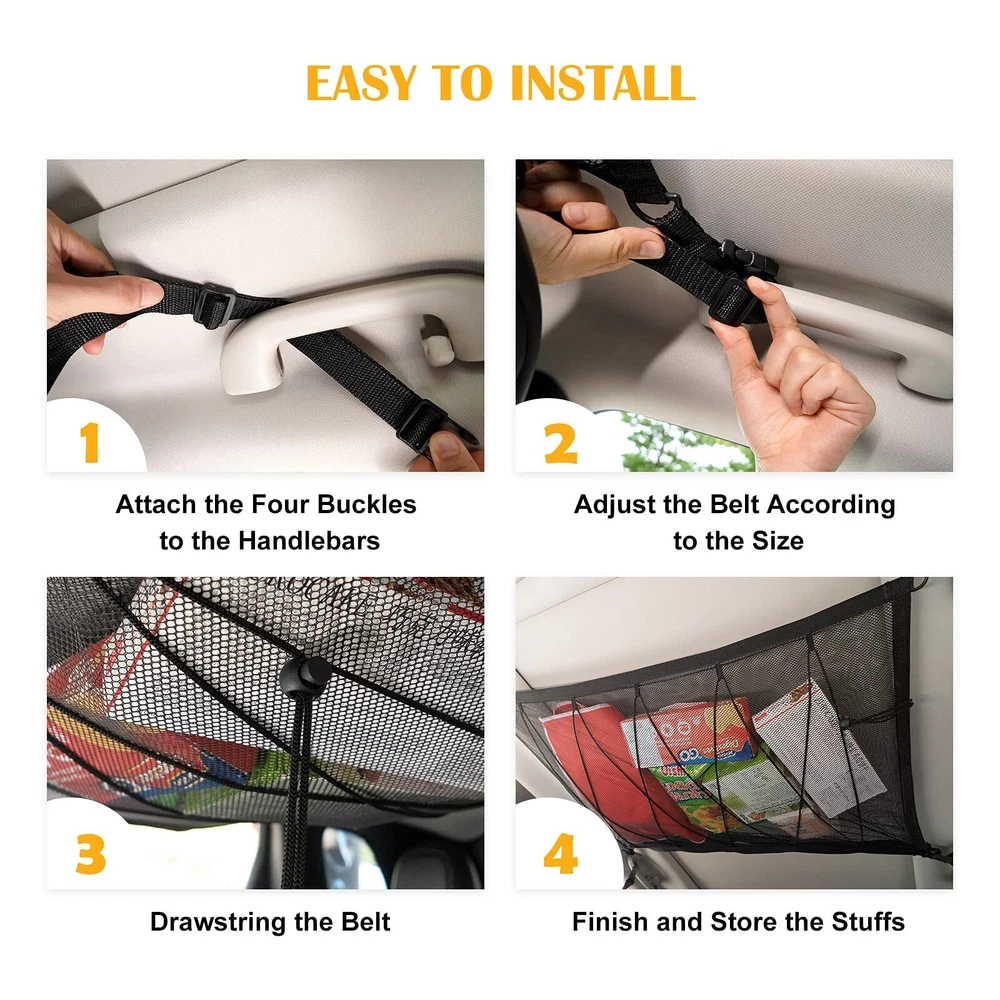 EASY TO INSTALL

1

Attach the Four Buckles to the Handlebars

2

Adjust the Belt According to the Size

3

Drawstring the Belt

4

Finish and Store the Stuffs