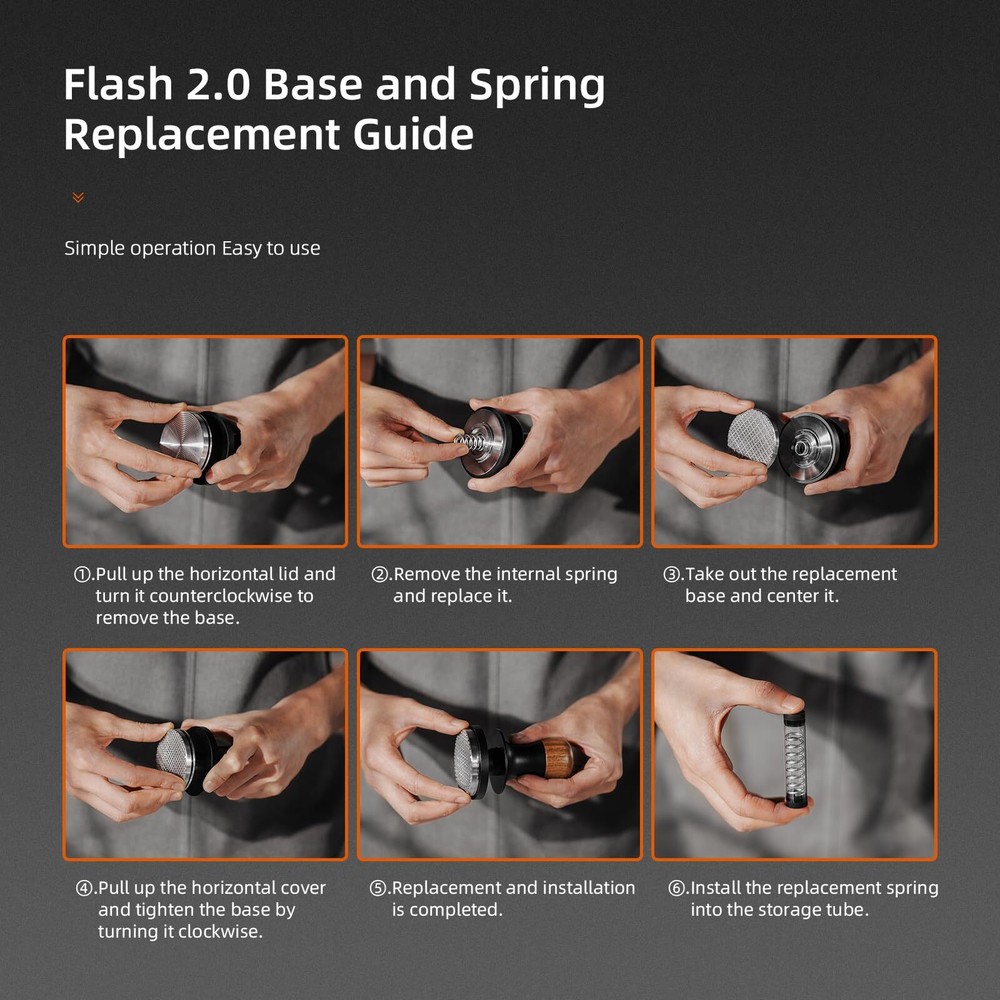 Flash 2.0 Base and Spring Replacement Guide

Simple operation Easy to use

①.Pull up the horizontal lid and turn it counterclockwise to remove the base.

②.Remove the internal spring and replace it.

③.Take out the replacement base and center it.

④.Pull up the horizontal cover and tighten the base by turning it clockwise.

⑤.Replacement and installation is completed.

⑥.Install the replacement spring into the storage tube.