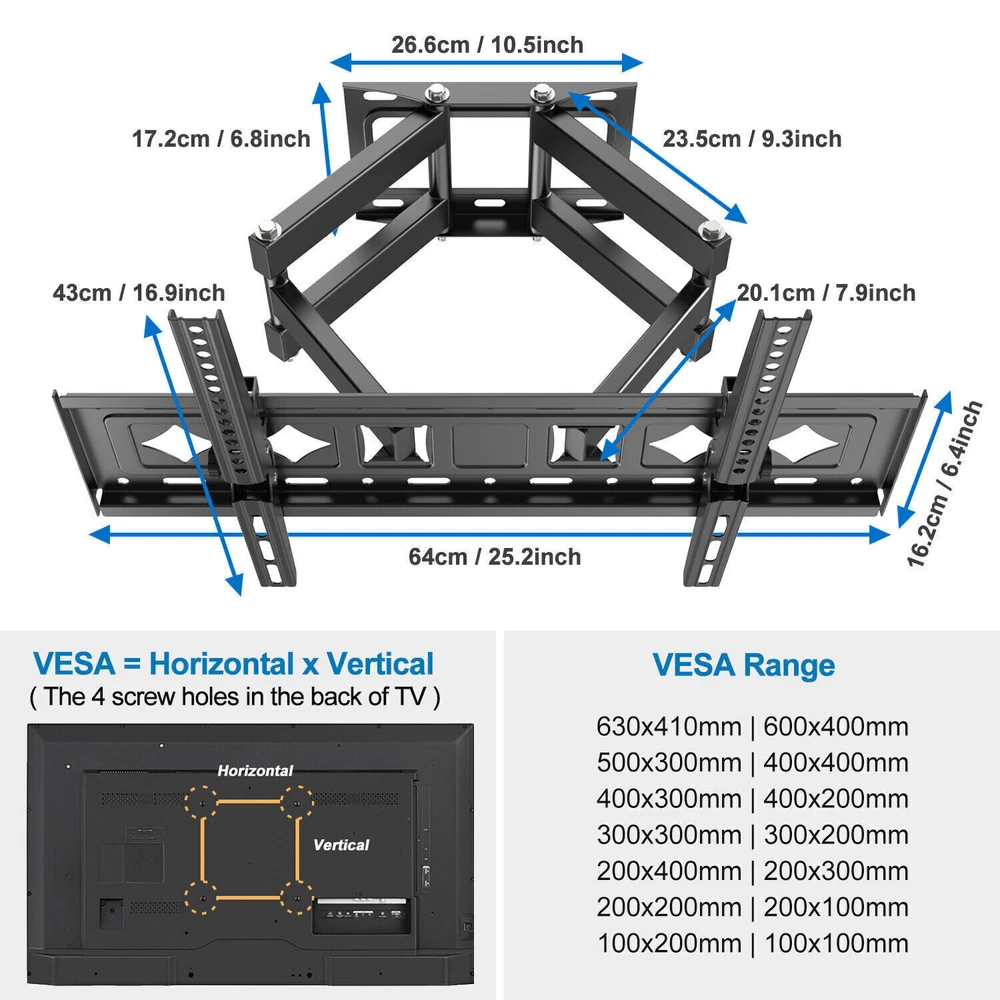 26.6cm / 10.5inch

17.2cm / 6.8inch

23.5cm / 9.3inch

43cm / 16.9inch

20.1cm / 7.9inch

16.2cm / 6.4inch

64cm / 25.2inch

VESA = Horizontal x Vertical
( The 4 screw holes in the back of TV )

Horizontal

Vertical

VESA Range

630x410mm | 600x400mm
500x300mm | 400x400mm
400x300mm | 400x200mm
300x300mm | 300x200mm
200x400mm | 200x300mm
200x200mm | 200x100mm
100x200mm | 100x100mm