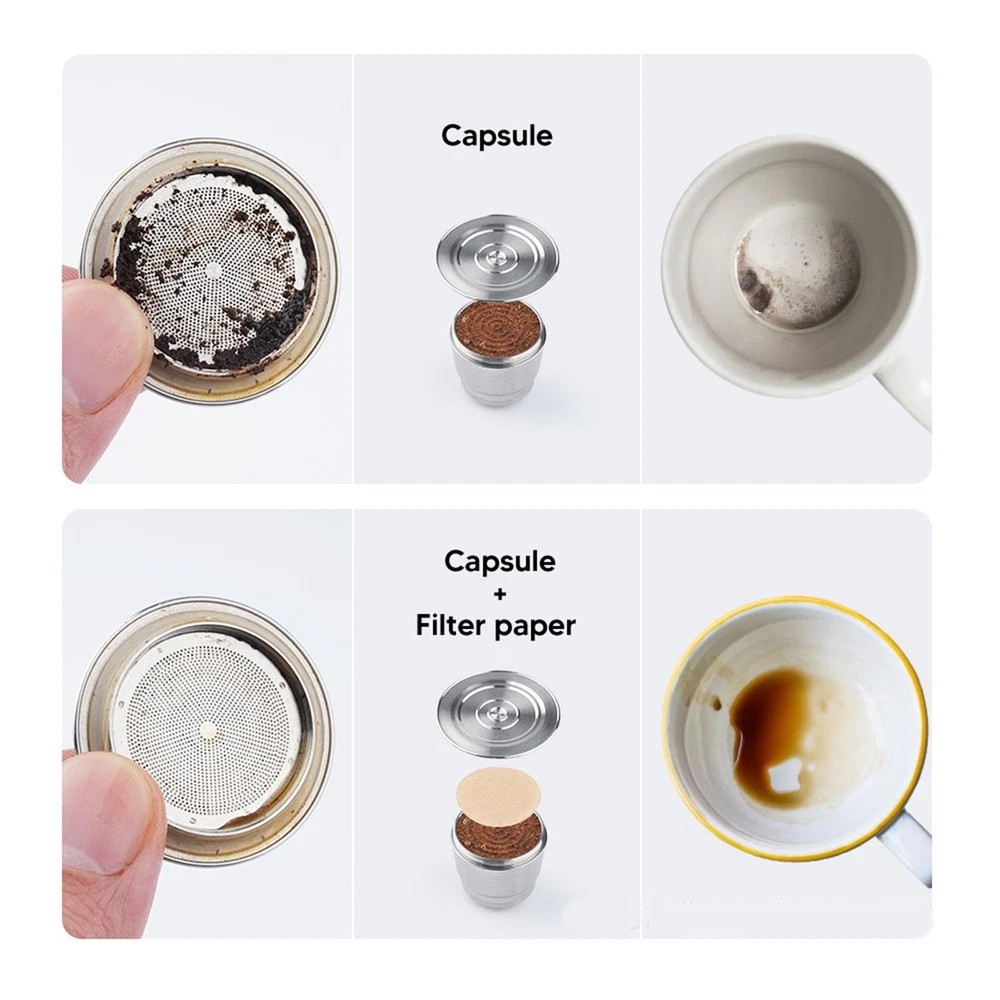 Capsule

Capsule
+
Filter paper