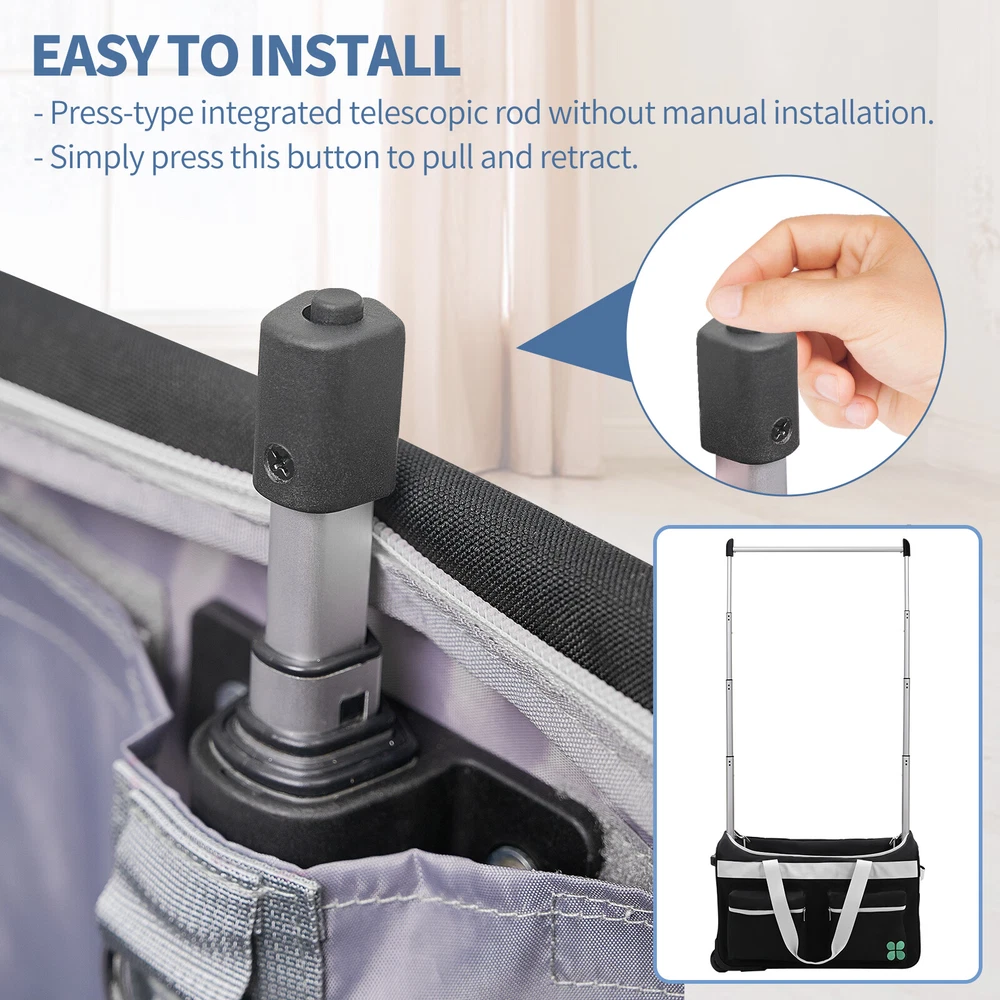 EASY TO INSTALL
- Press-type integrated telescopic rod without manual installation.
- Simply press this button to pull and retract.