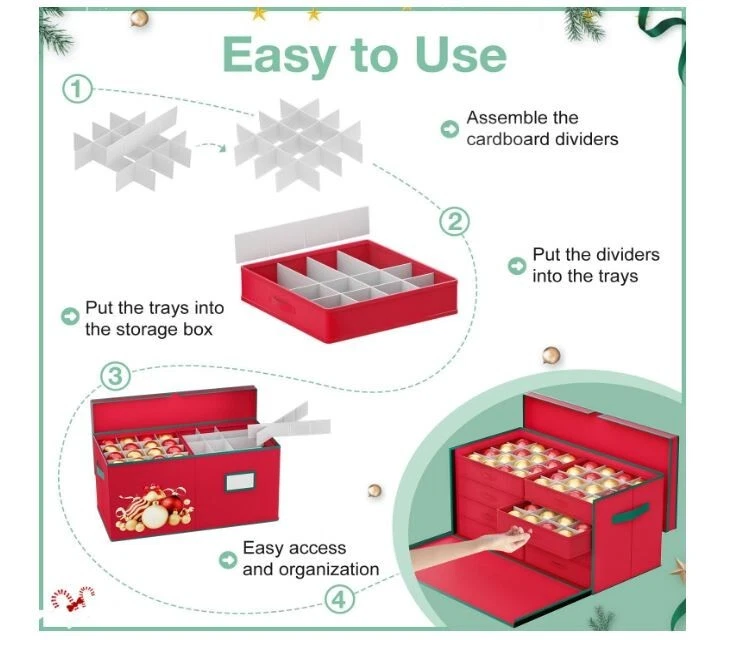 Easy to Use

1

Assemble the cardboard dividers

2

Put the dividers into the trays

Put the trays into the storage box

3

Easy access and organization

4