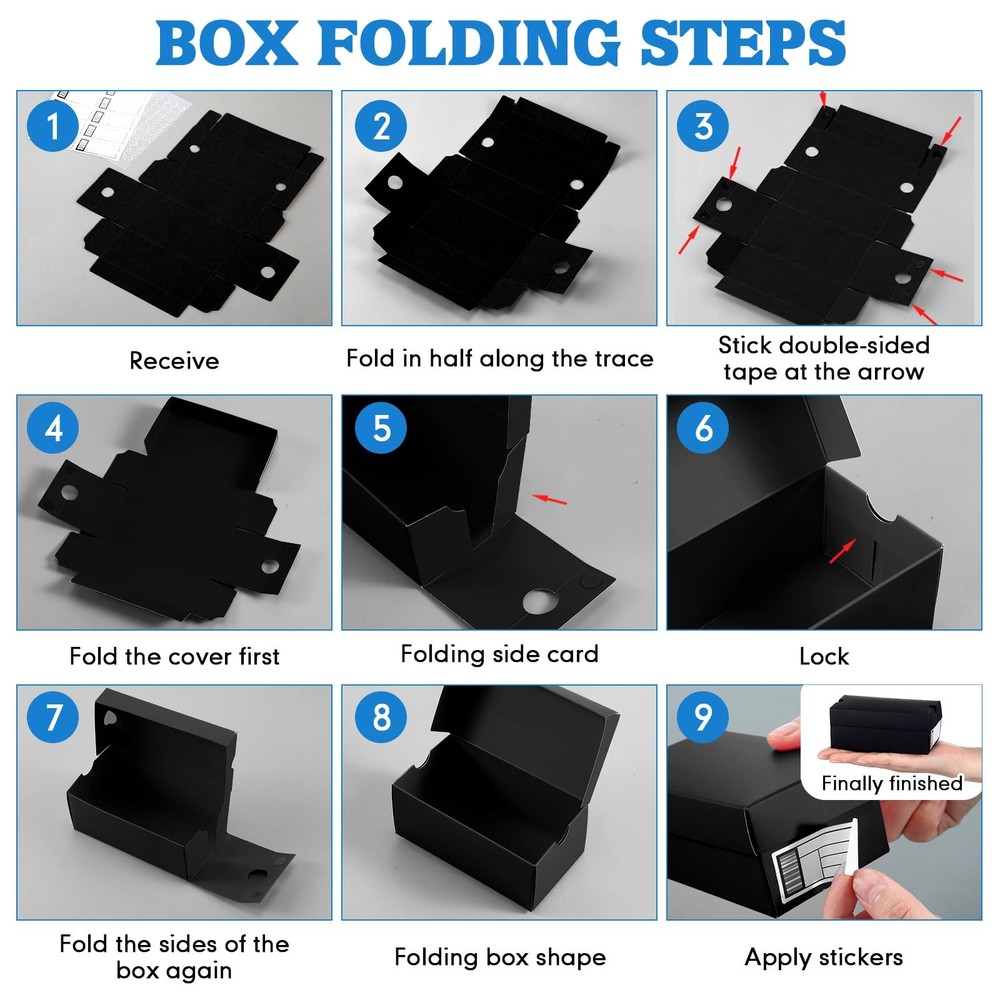 BOX FOLDING STEPS

1

Receive

2

Fold in half along the trace

3

Stick double-sided tape at the arrow

4

Fold the cover first

5

Folding side card

6

Lock

7

Fold the sides of the box again

8

Folding box shape

9

Finally finished

Apply stickers