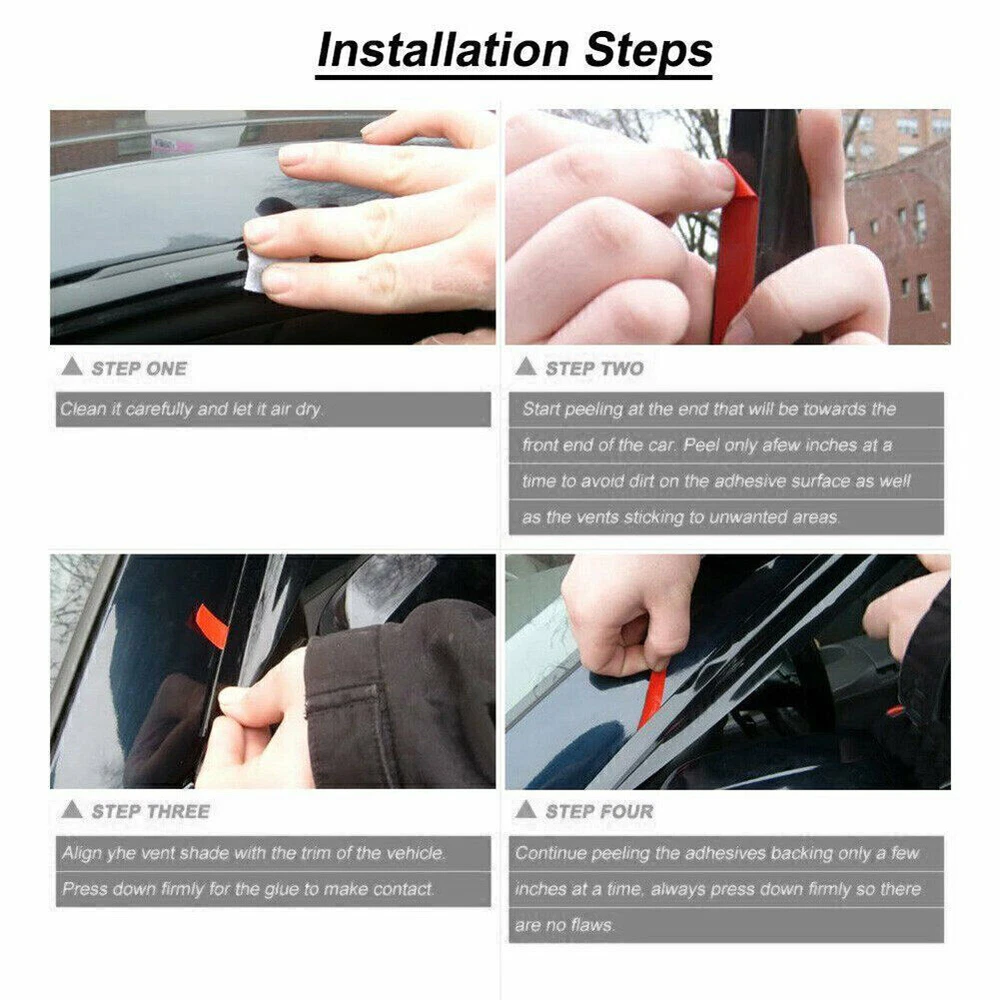 Installation Steps

STEP ONE

Clean it carefully and let it air dry.

STEP TWO

Start peeling at the end that will be towards the front end of the car. Peel only afew inches at a time to avoid dirt on the adhesive surface as well as the vents sticking to unwanted areas.

STEP THREE

Align yhe vent shade with the trim of the vehicle. Press down firmly for the glue to make contact.

STEP FOUR

Continue peeling the adhesives backing only a few inches at a time, always press down firmly so there are no flaws.