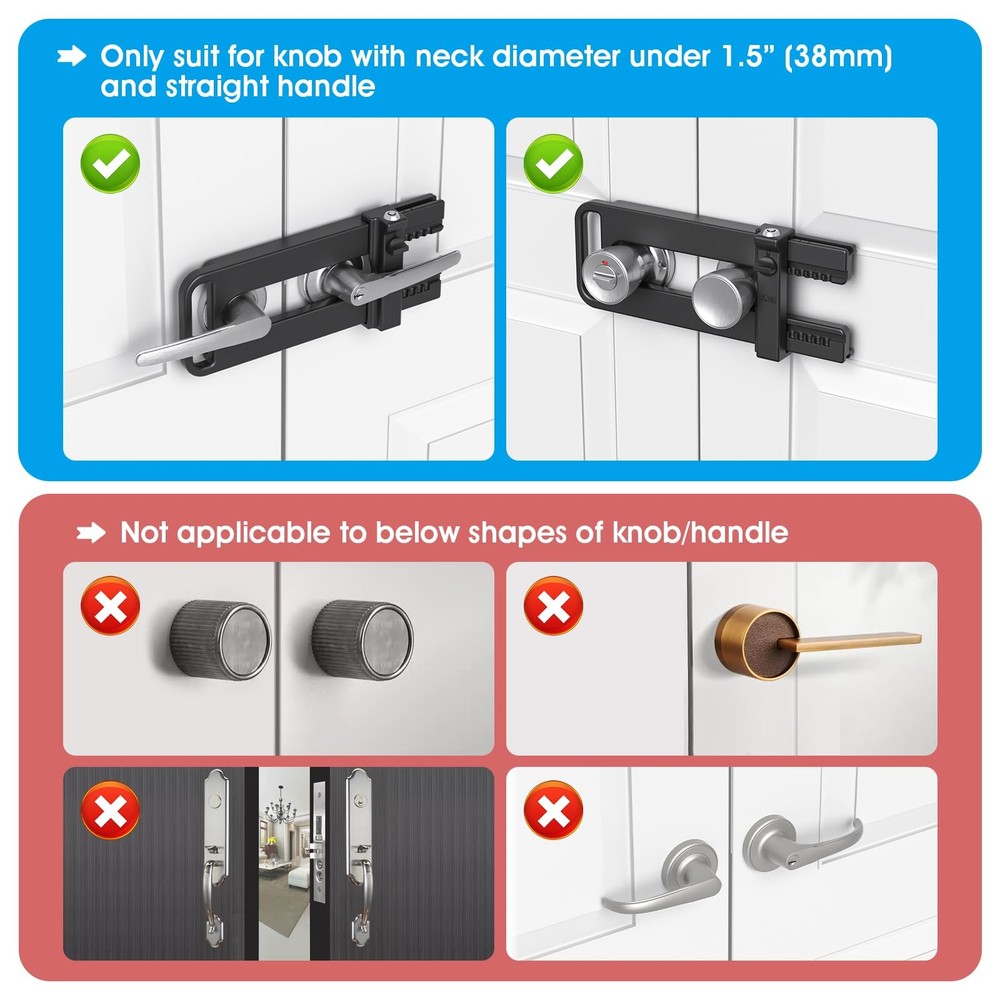 ➡ Only suit for knob with neck diameter under 1.5" (38mm) and straight handle

➡ Not applicable to below shapes of knob/handle