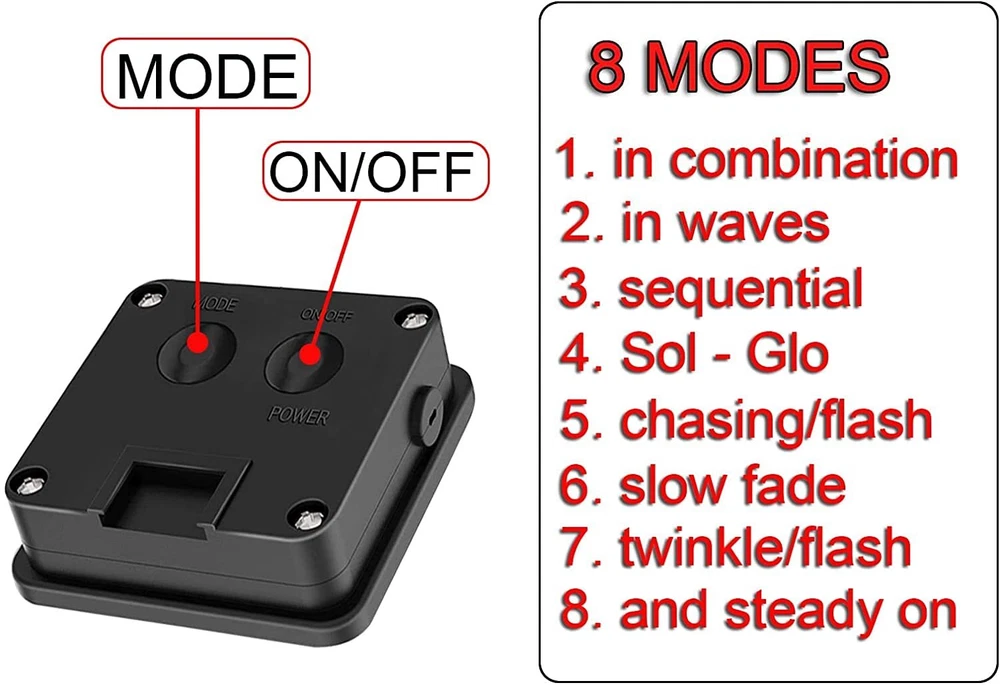 MODE

ON/OFF

MODE

ON/OFF

POWER

8 MODES

1. in combination
2. in waves
3. sequential
4. Sol - Glo
5. chasing/flash
6. slow fade
7. twinkle/flash
8. and steady on