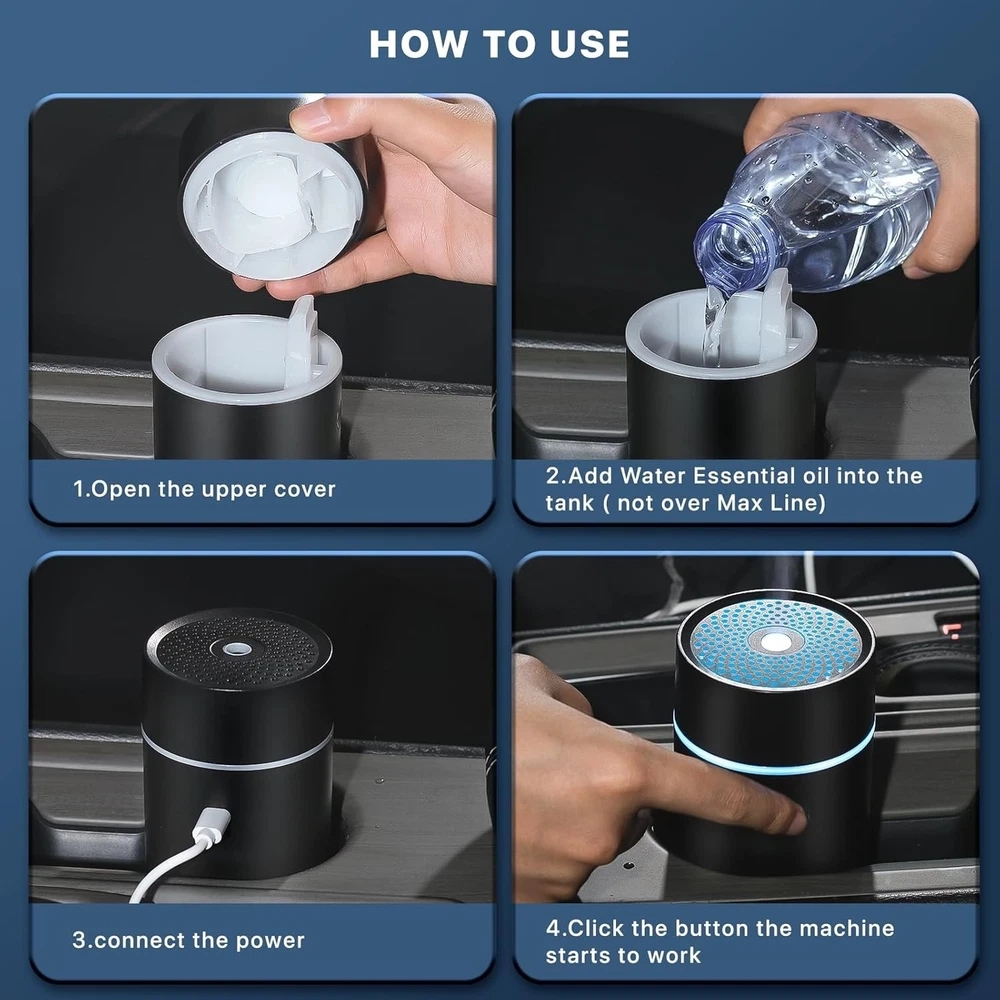 HOW TO USE

1.Open the upper cover

2.Add Water Essential oil into the tank ( not over Max Line)

3.connect the power

4.Click the button the machine starts to work