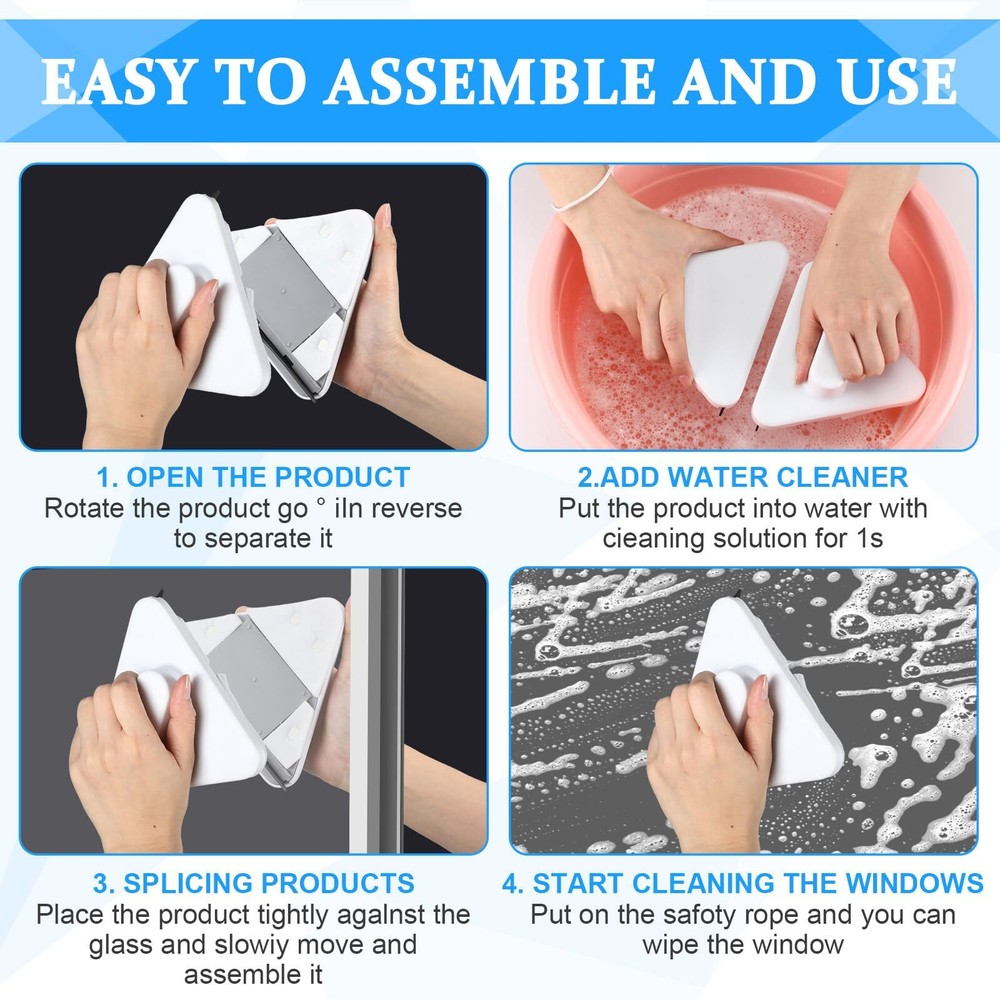 EASY TO ASSEMBLE AND USE

1. OPEN THE PRODUCT
Rotate the product go ° iIn reverse to separate it

2.ADD WATER CLEANER
Put the product into water with cieaning solution for 1s

3. SPLICING PRODUCTS
Place the product tightly agalnst the glass and slowiy move and assemble it

4. START CLEANING THE WINDOWS
Put on the safoty rope and you can wipe the window