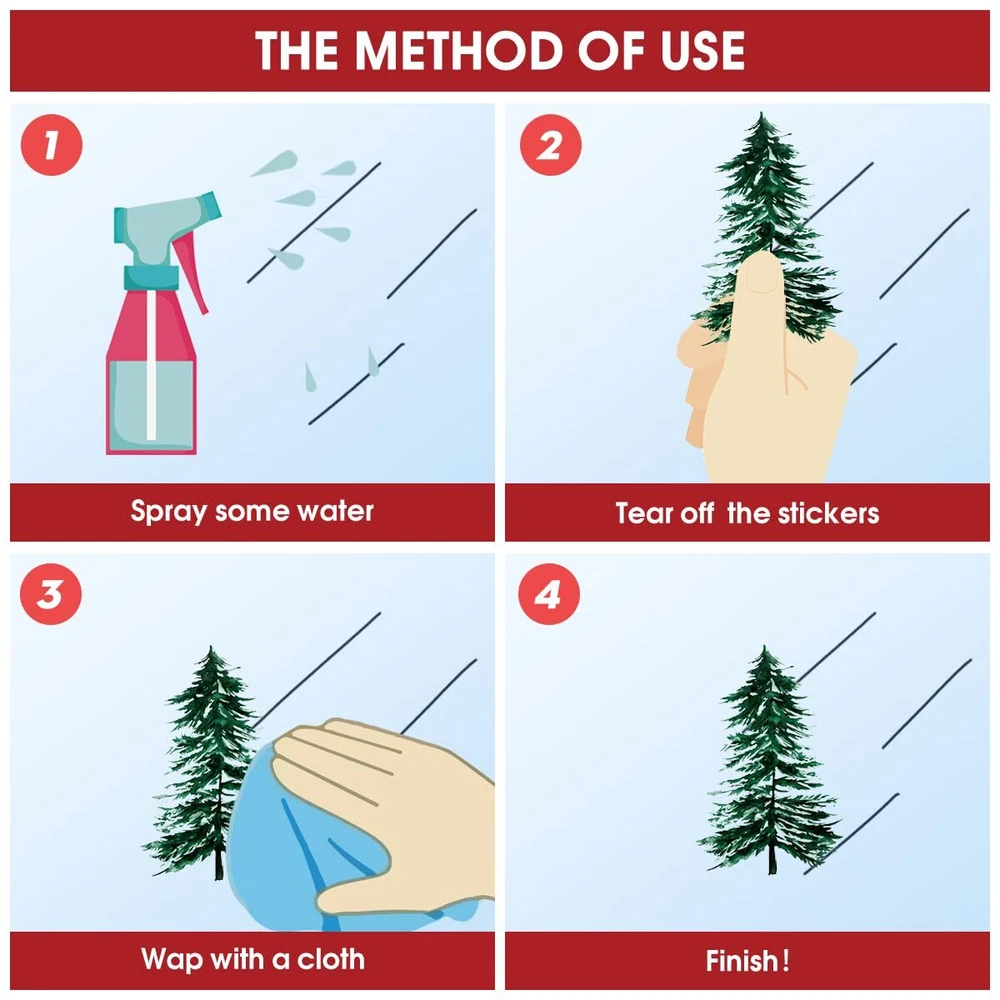 THE METHOD OF USE

1

Spray some water

2

Tear off the stickers

3

Wap with a cloth

4

Finish!