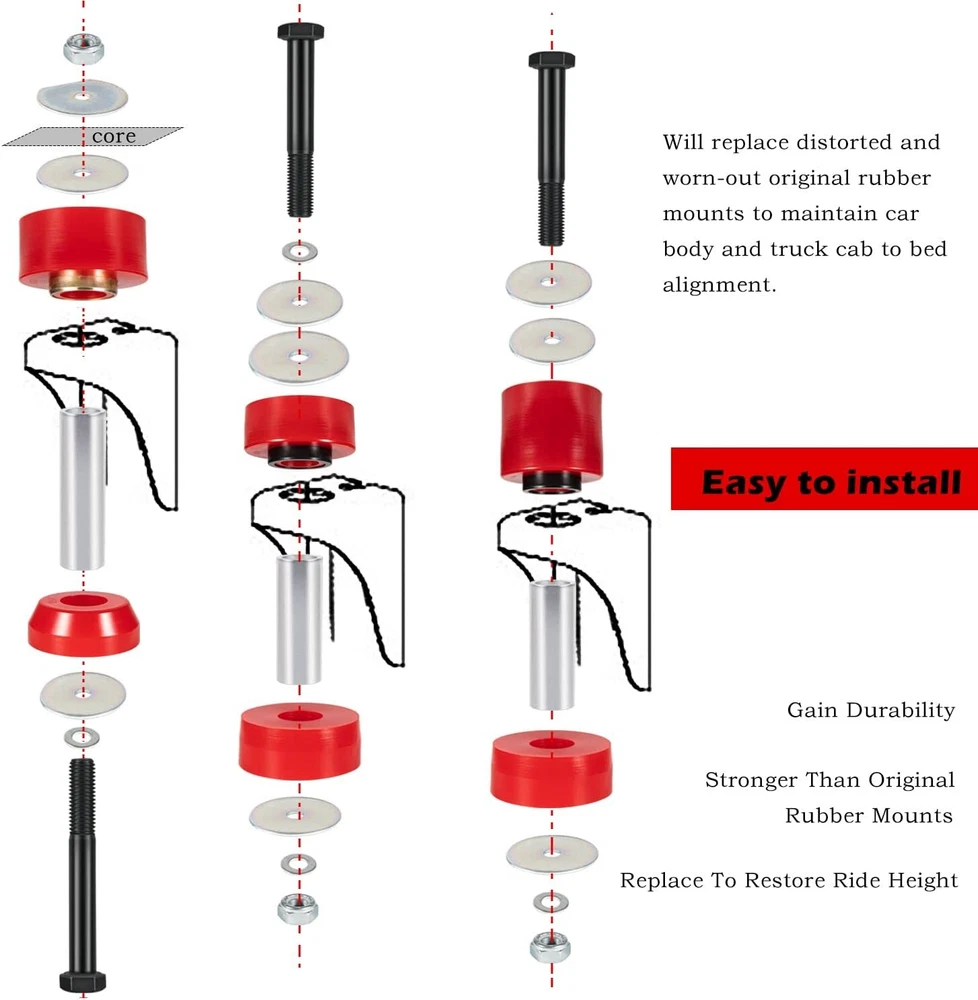 core

Will replace distorted and worn-out original rubber mounts to maintain car body and truck cab to bed alignment.

Easy to install

Gain Durability

Stronger Than Original Rubber Mounts

Replace To Restore Ride Height