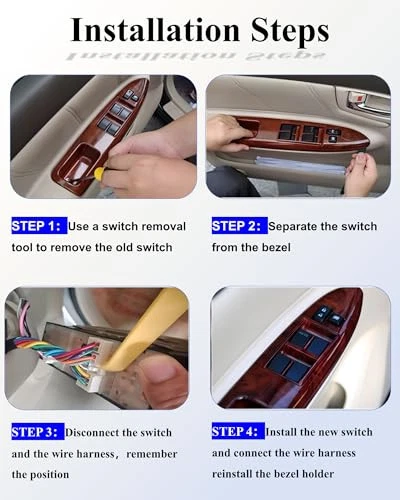 Installation Steps

STEP 1: Use a switch removal tool to remove the old switch

STEP 2: Separate the switch from the bezel

STEP 3: Disconnect the switch and the wire harness, remember the position

STEP 4: Install the new switch and connect the wire harness reinstall the bezel holder