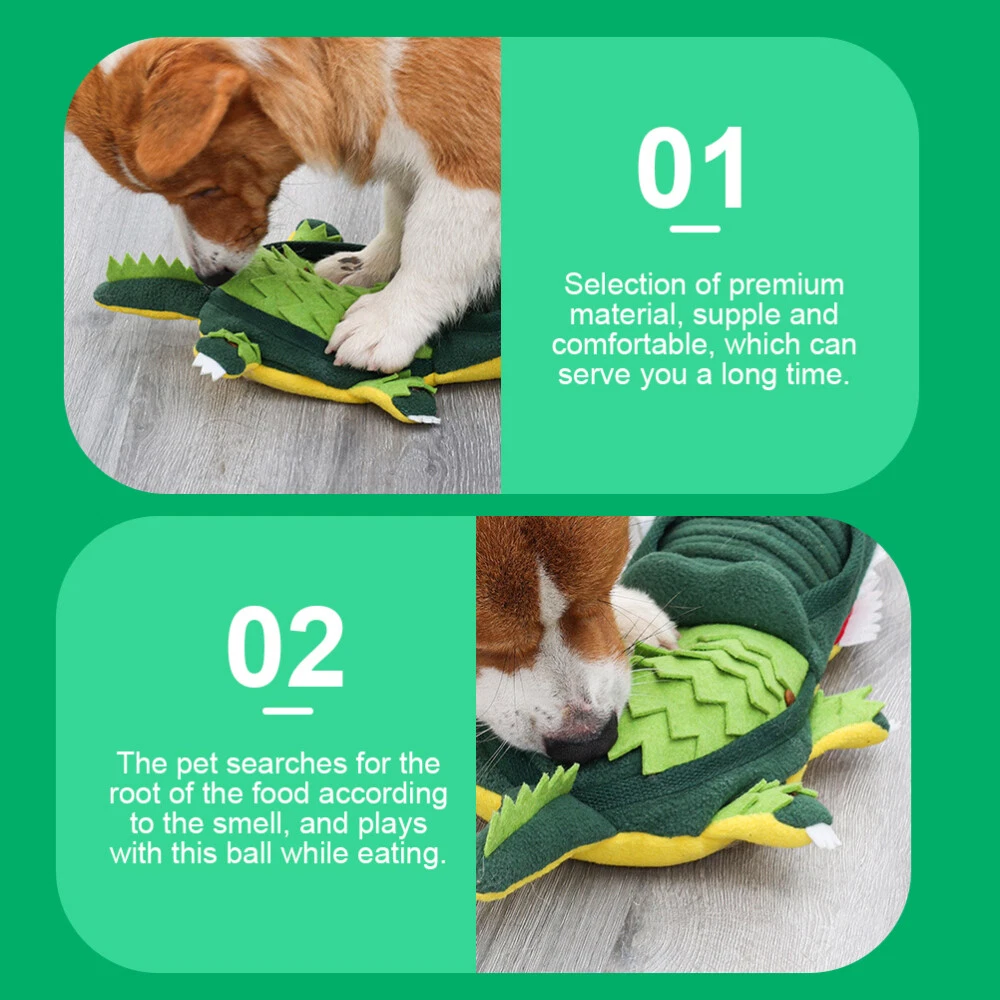 01

Selection of premium material, supple and comfortable, which can serve you a long time.

02

The pet searches for the root of the food according to the smell, and plays with this ball while eating.