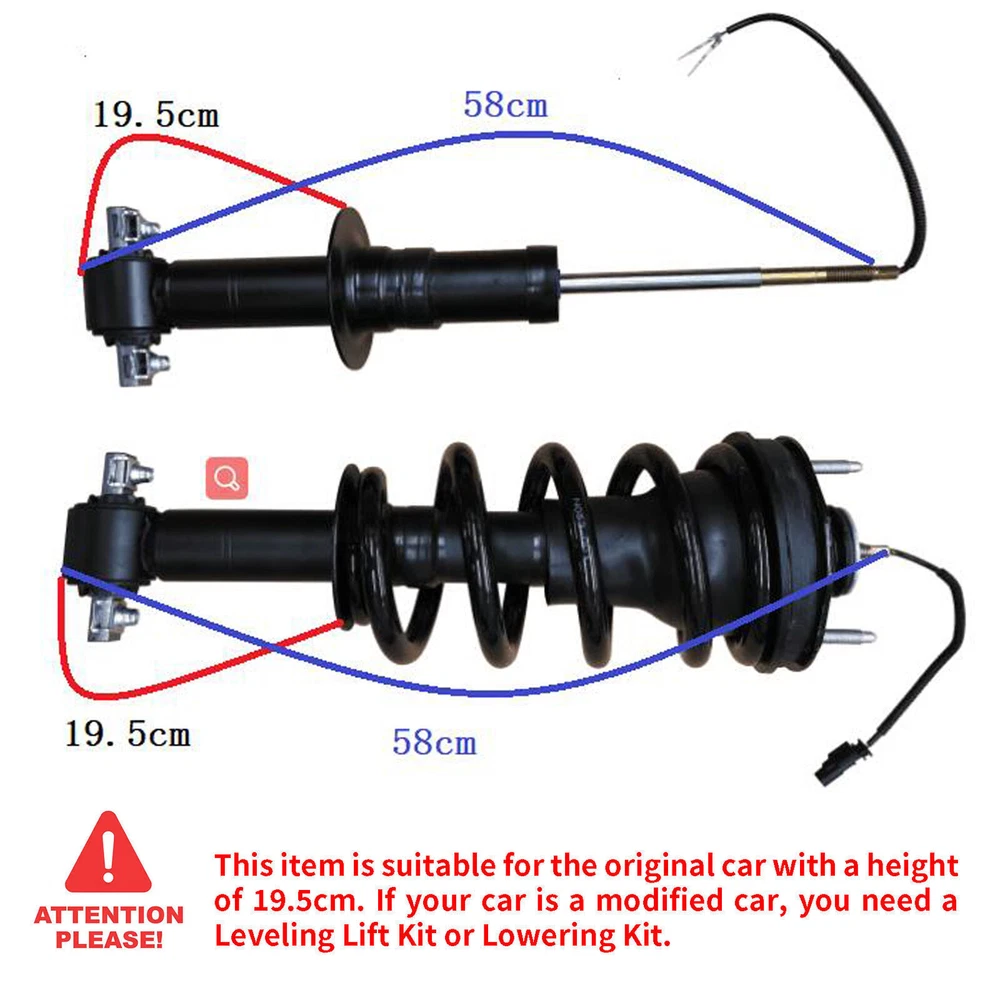 19.5cm

58cm

19.5cm

58cm

ATTENTION PLEASE!

This item is suitable for the original car with a height of 19.5cm. If your car is a modified car, you need a Leveling Lift Kit or Lowering Kit.