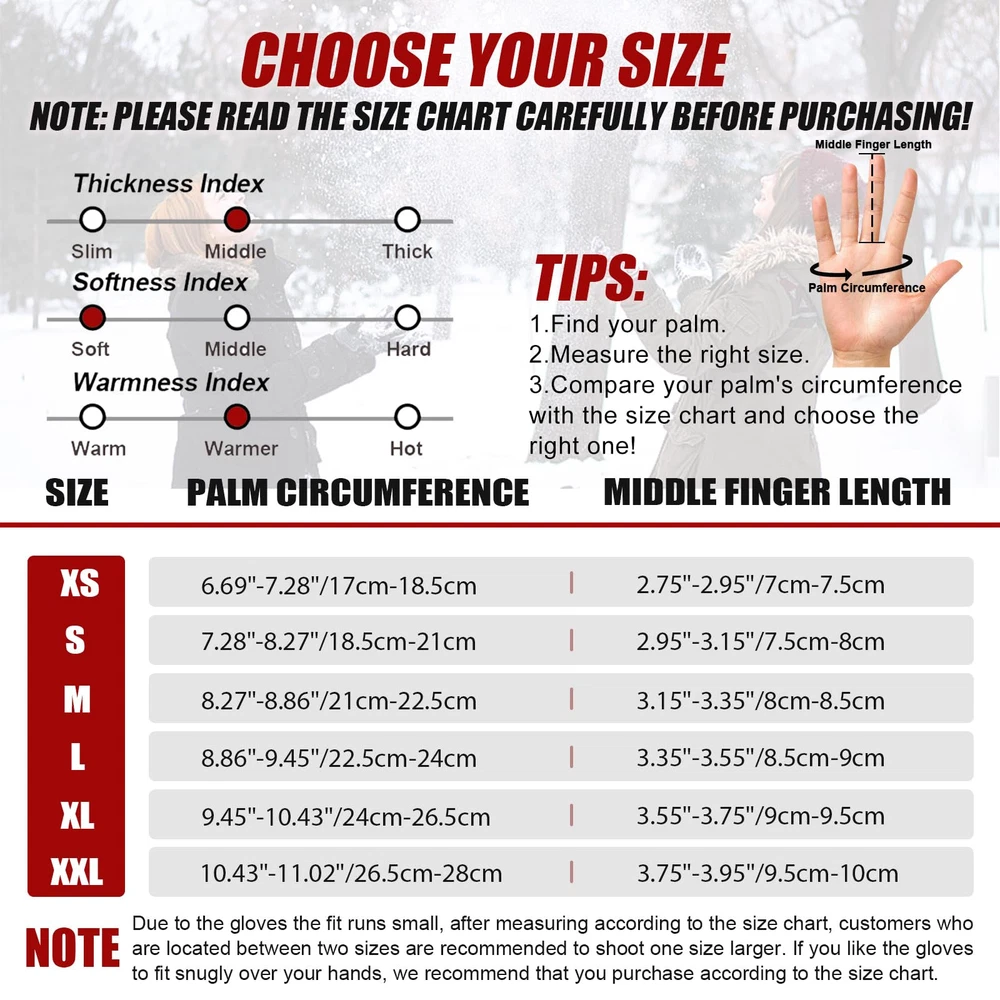 CHOOSE YOUR SIZE

NOTE: PLEASE READ THE SIZE CHART CAREFULLY BEFORE PURCHASING!

Thickness Index
Slim Middle Thick

Softness Index
Soft Middle Hard

Warmness Index
Warm Warmer Hot

Middle Finger Length
Palm Circumference

TIPS:
1.Find your palm.
2.Measure the right size.
3.Compare your palm's circumference with the size chart and choose the right one!

| SIZE | PALM CIRCUMFERENCE | MIDDLE FINGER LENGTH |
|---|---|---|
| XS | 6.69"-7.28"/17cm-18.5cm | 2.75"-2.95"/7cm-7.5cm |
| S | 7.28"-8.27"/18.5cm-21cm | 2.95"-3.15"/7.5cm-8cm |
| M | 8.27"-8.86"/21cm-22.5cm | 3.15"-3.35"/8cm-8.5cm |
| L | 8.86"-9.45"/22.5cm-24cm | 3.35"-3.55"/8.5cm-9cm |
| XL | 9.45"-10.43"/24cm-26.5cm | 3.55"-3.75"/9cm-9.5cm |
| XXL | 10.43"-11.02"/26.5cm-28cm | 3.75"-3.95"/9.5cm-10cm |

NOTE Due to the gloves the fit runs small, after measuring according to the size chart, customers who are located between two sizes are recommended to shoot one size larger. If you like the gloves to fit snugly over your hands, we recommend that you purchase according to the size chart.