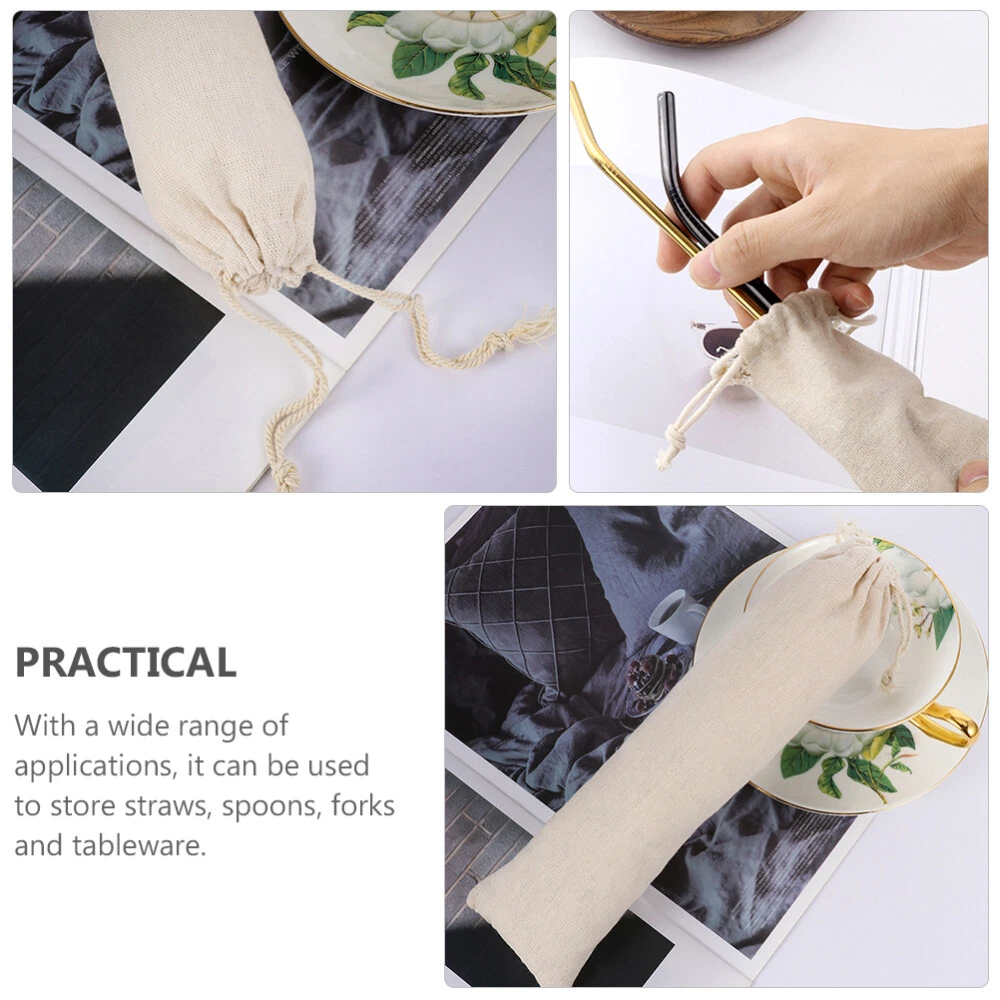 PRACTICAL

With a wide range of applications, it can be used to store straws, spoons, forks and tableware.