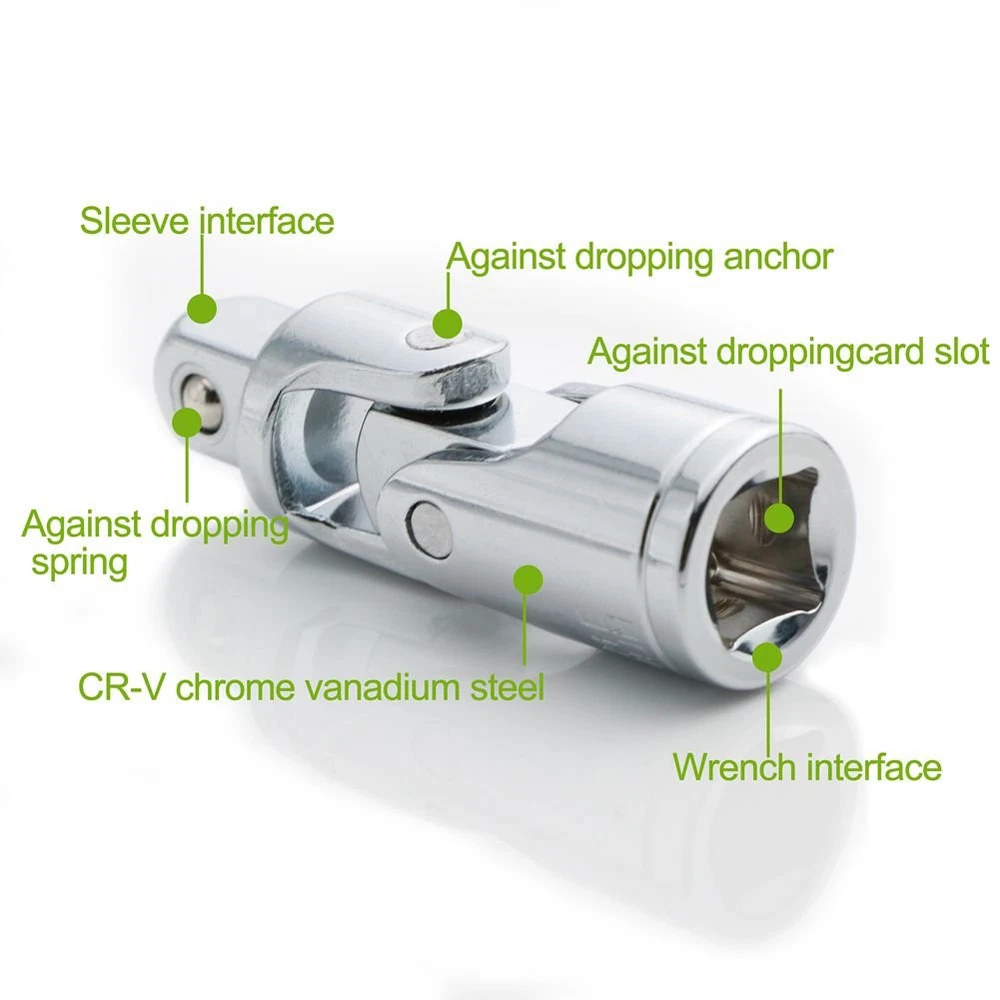 Sleeve interface

Against dropping anchor

Against droppingcard slot

Against dropping spring

CR-V chrome vanadium steel

Wrench interface