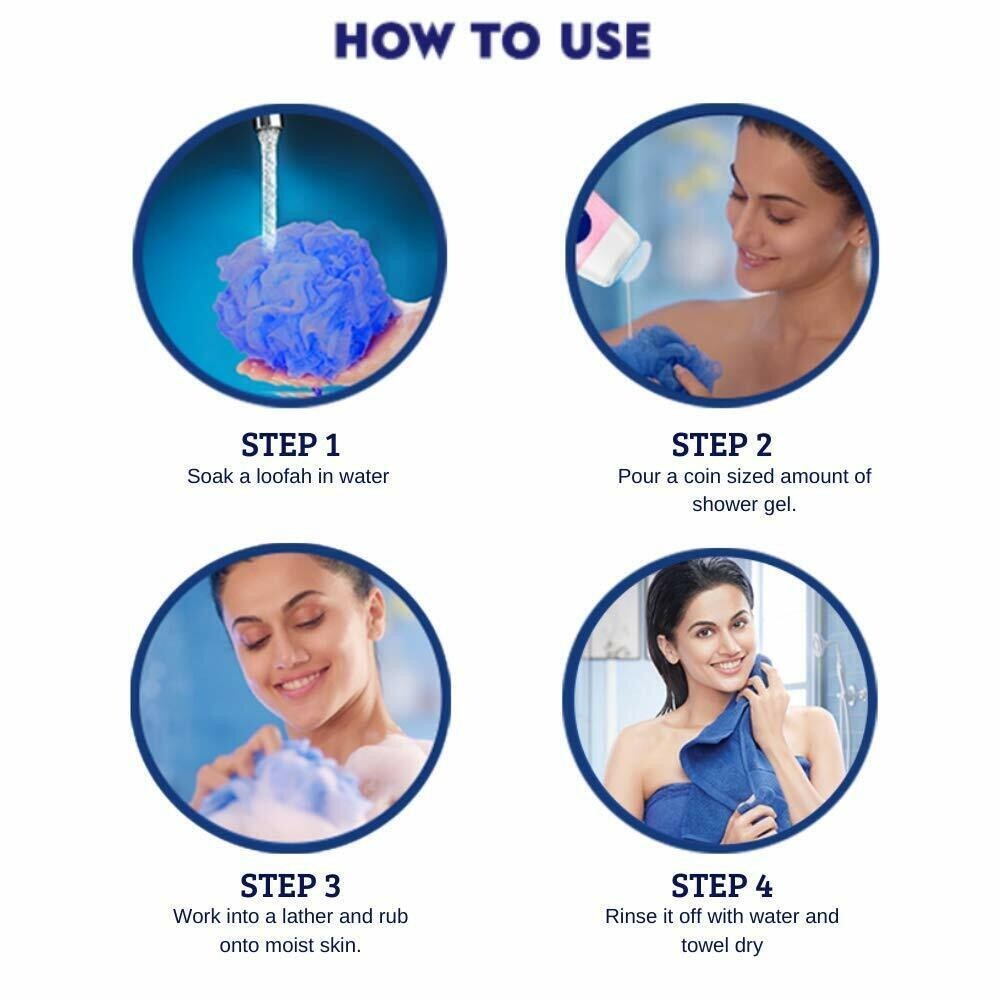 HOW TO USE

STEP 1
Soak a loofah in water

STEP 2
Pour a coin sized amount of shower gel.

STEP 3
Work into a lather and rub onto moist skin.

STEP 4
Rinse it off with water and towel dry