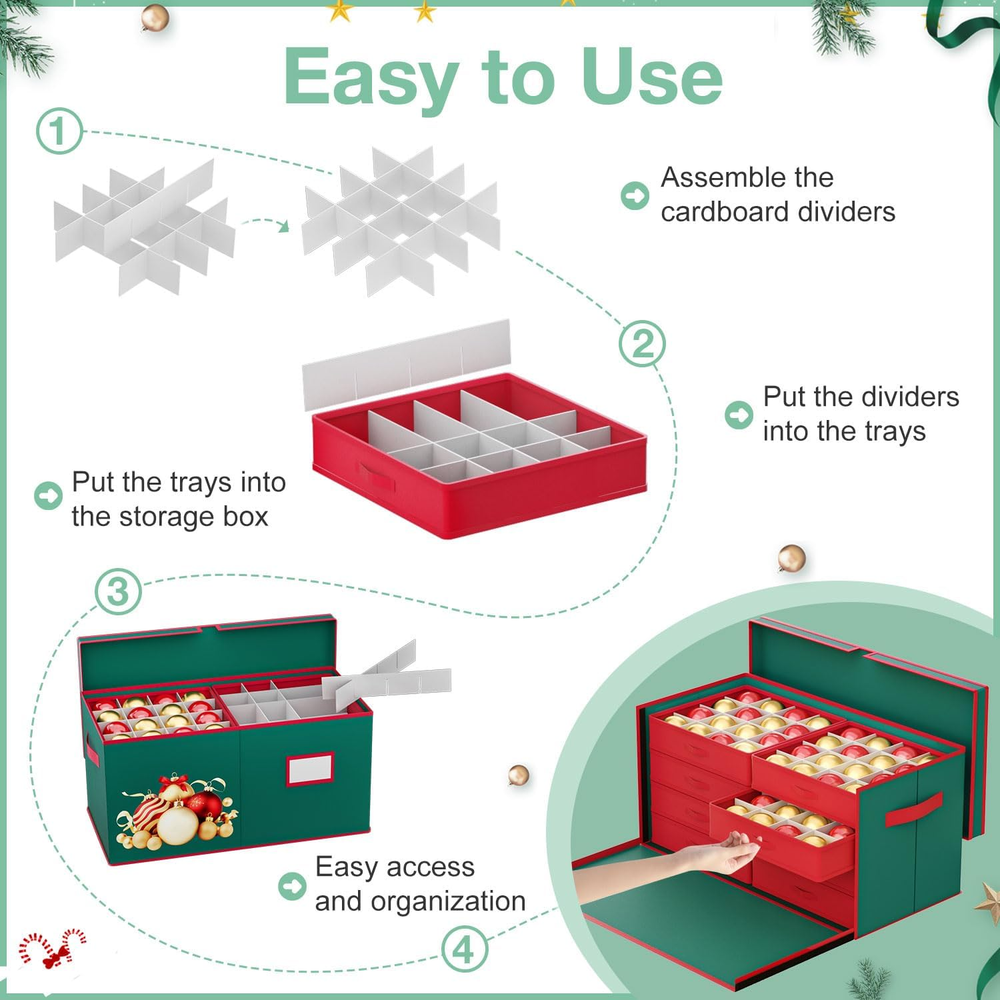 Easy to Use

①

Assemble the cardboard dividers

②

Put the dividers into the trays

Put the trays into the storage box

③

Easy access and organization

④