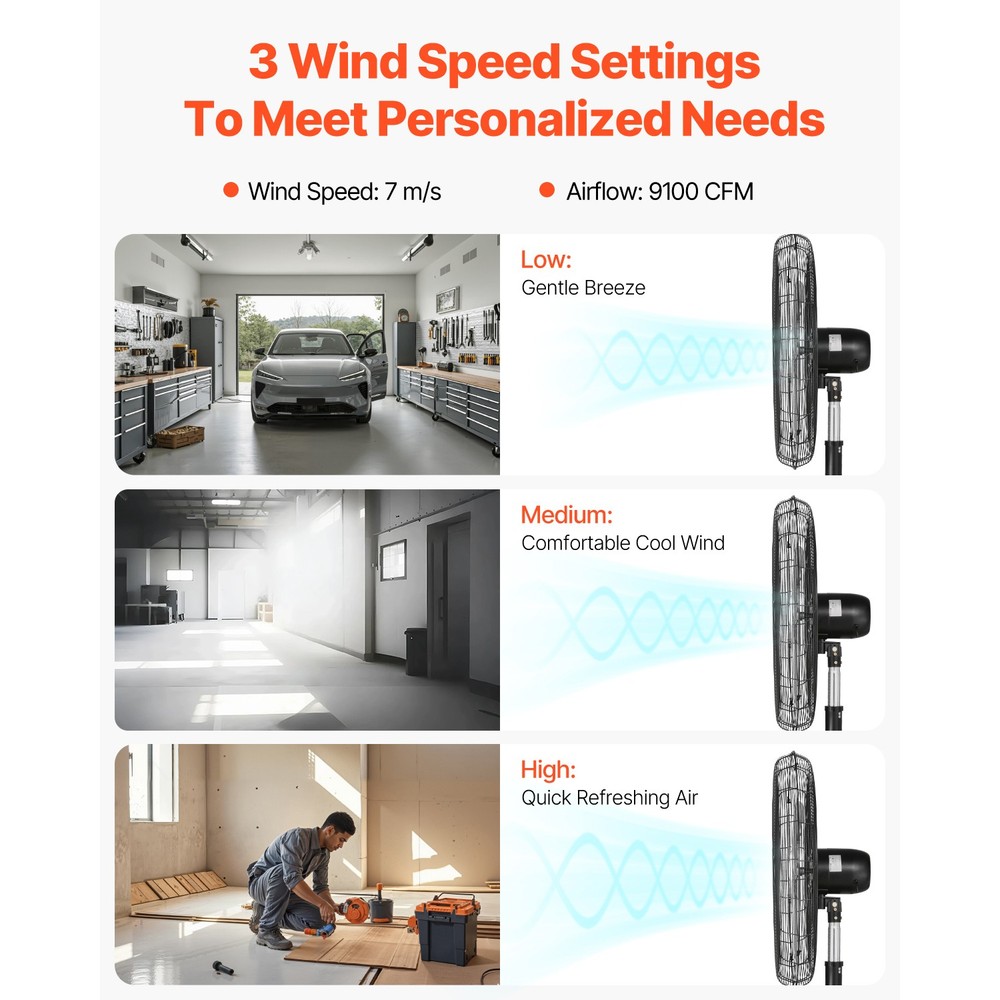 3 Wind Speed Settings
To Meet Personalized Needs

Wind Speed: 7 m/s

Airflow: 9100 CFM

Low:
Gentle Breeze

Medium:
Comfortable Cool Wind

High:
Quick Refreshing Air