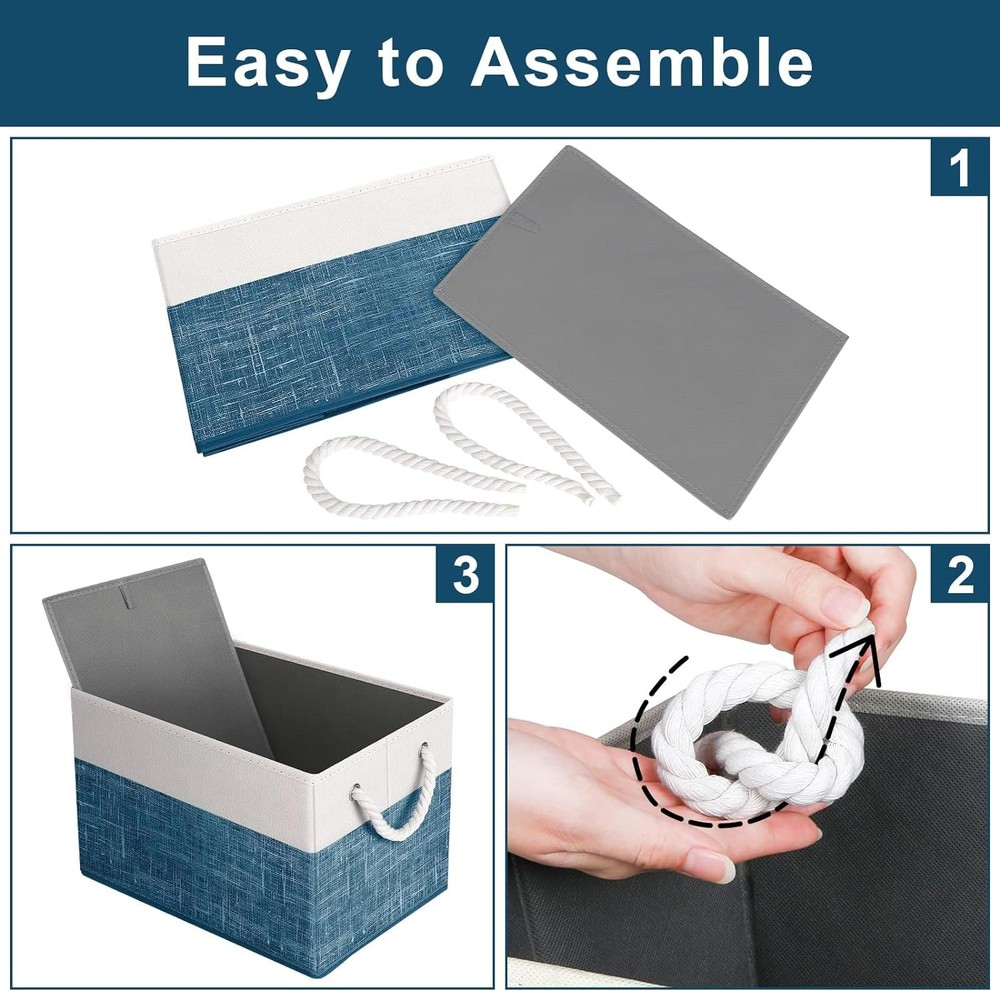 Easy to Assemble

1

3

2