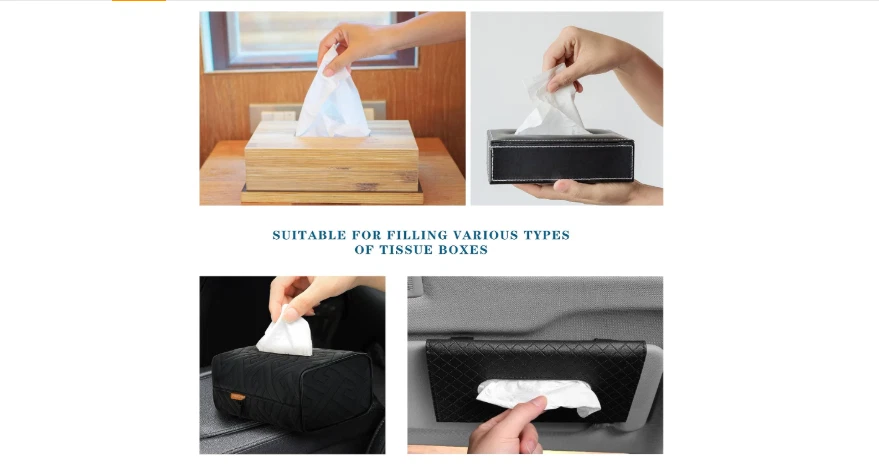 SUITABLE FOR FILLING VARIOUS TYPES OF TISSUE BOXES