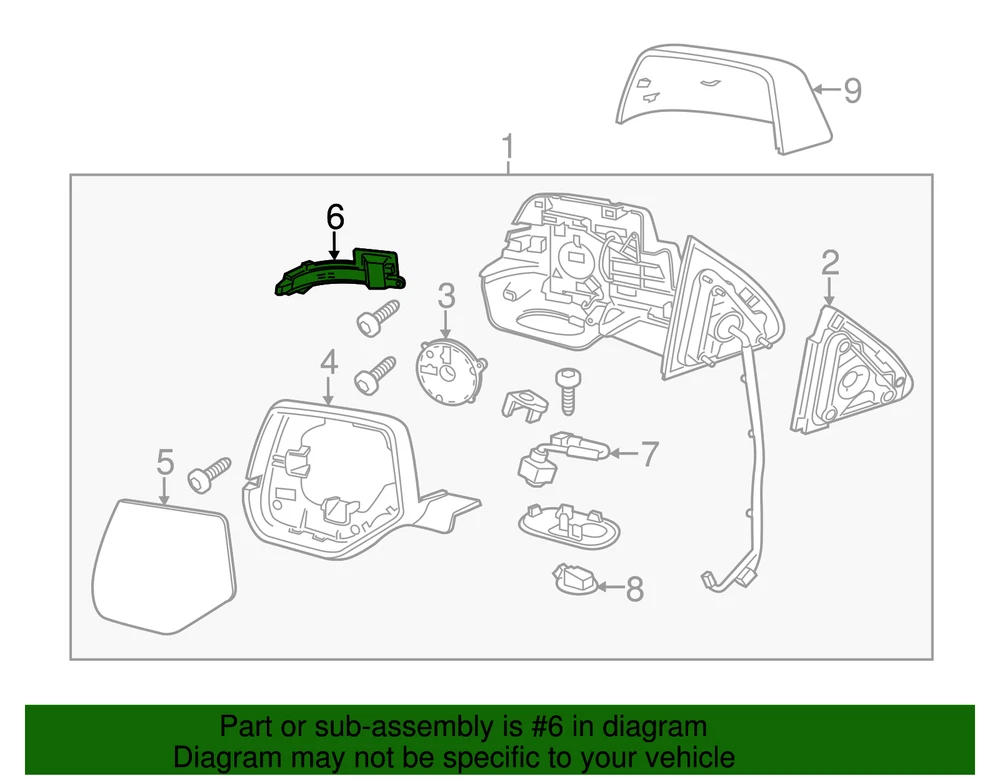 9
1
6
2
3
4
7
5
8

Part or sub-assembly is #6 in diagram
Diagram may not be specific to your vehicle