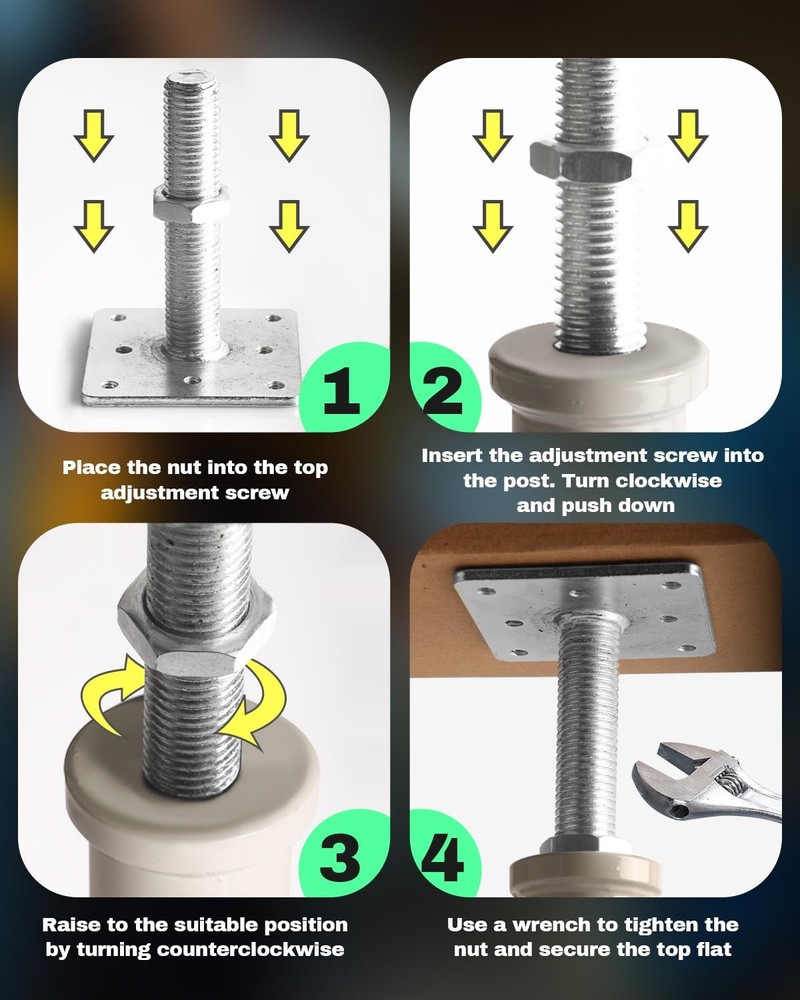 1

Place the nut into the top adjustment screw

2

Insert the adjustment screw into the post. Turn clockwise and push down

3

Raise to the suitable position by turning counterclockwise

4

Use a wrench to tighten the nut and secure the top flat