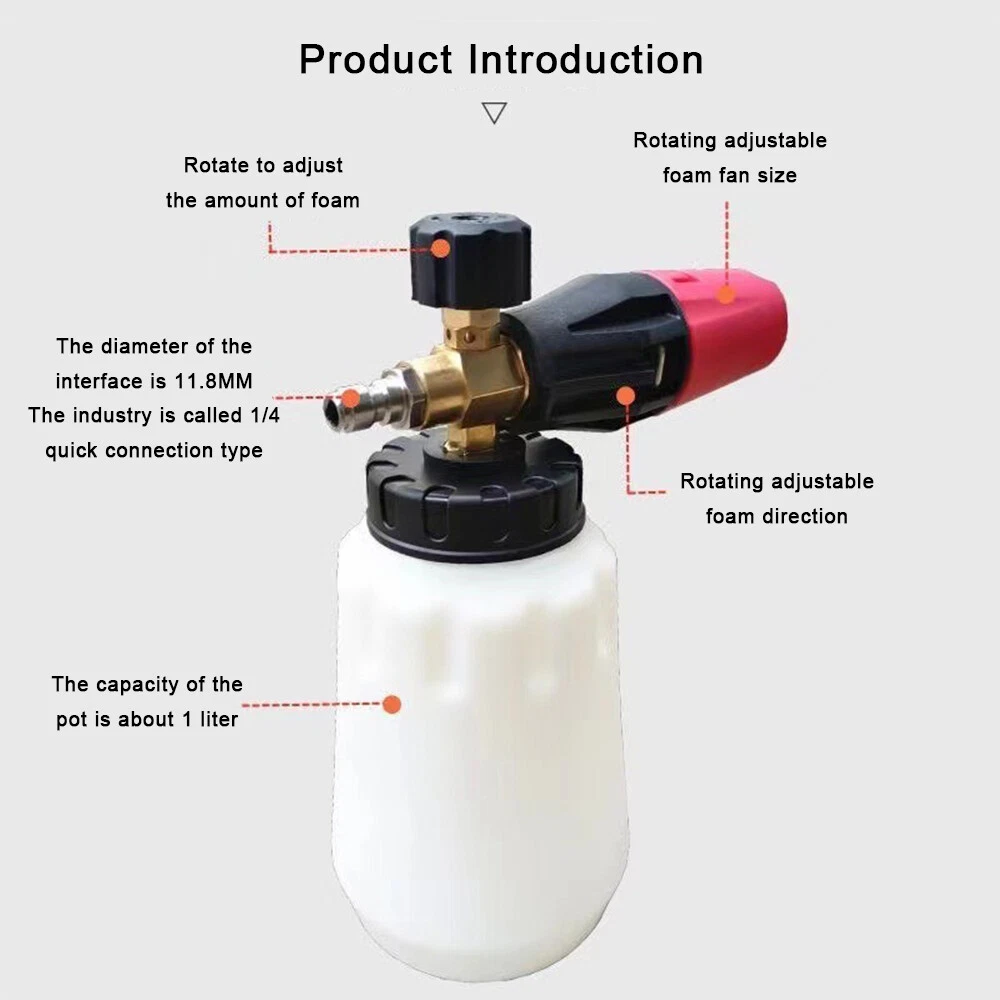 Product Introduction

Rotate to adjust the amount of foam

Rotating adjustable foam fan size

The diameter of the interface is 11.8MM
The industry is called 1/4 quick connection type

Rotating adjustable foam direction

The capacity of the pot is about 1 liter