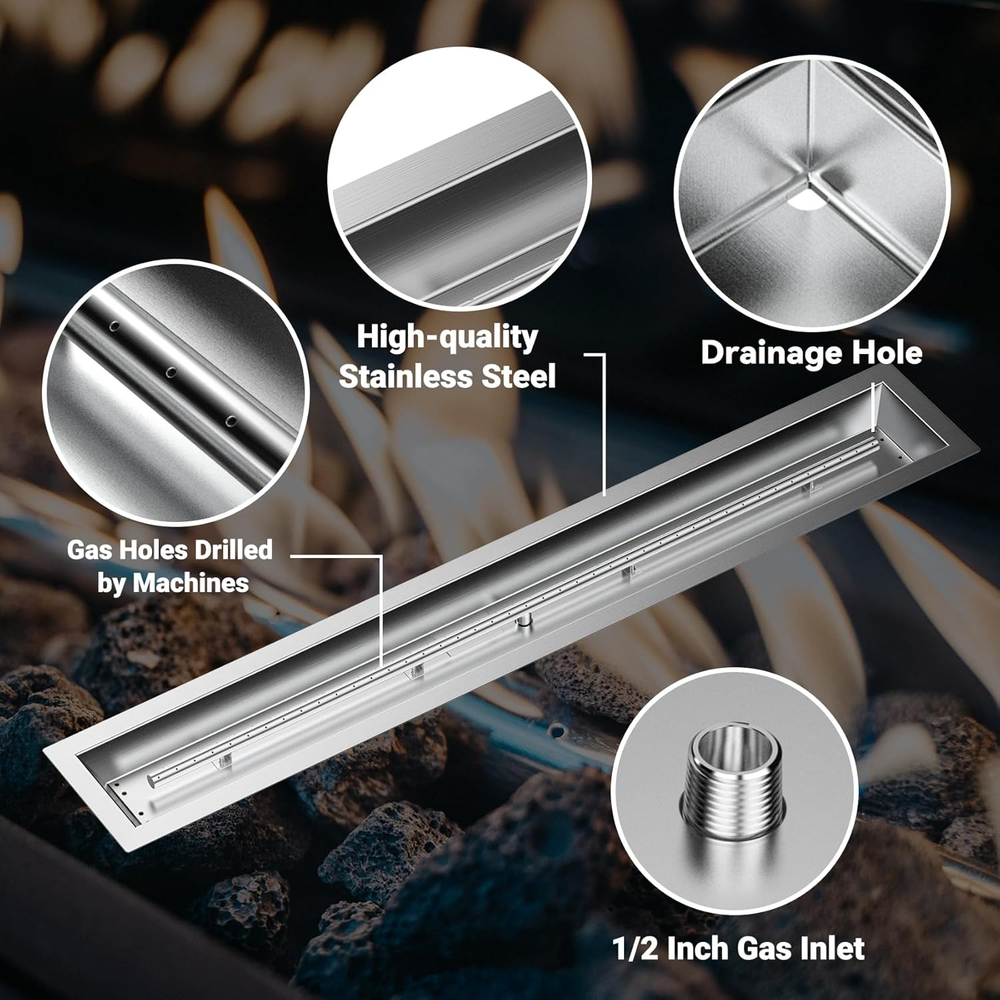 High-quality Stainless Steel

Drainage Hole

Gas Holes Drilled by Machines

1/2 Inch Gas Inlet