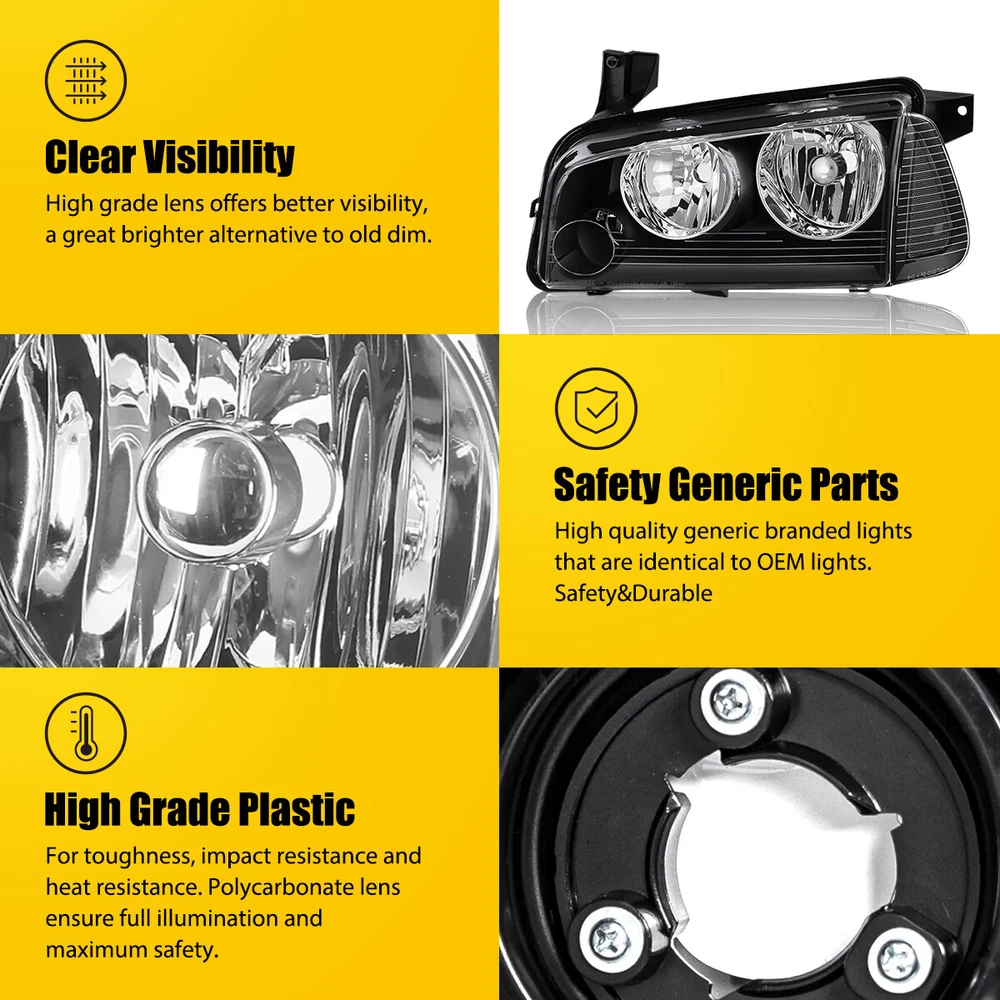 Clear Visibility

High grade lens offers better visibility, a great brighter alternative to old dim.

Safety Generic Parts

High quality generic branded lights that are identical to OEM lights. Safety&Durable

High Grade Plastic

For toughness, impact resistance and heat resistance. Polycarbonate lens ensure full illumination and maximum safety.