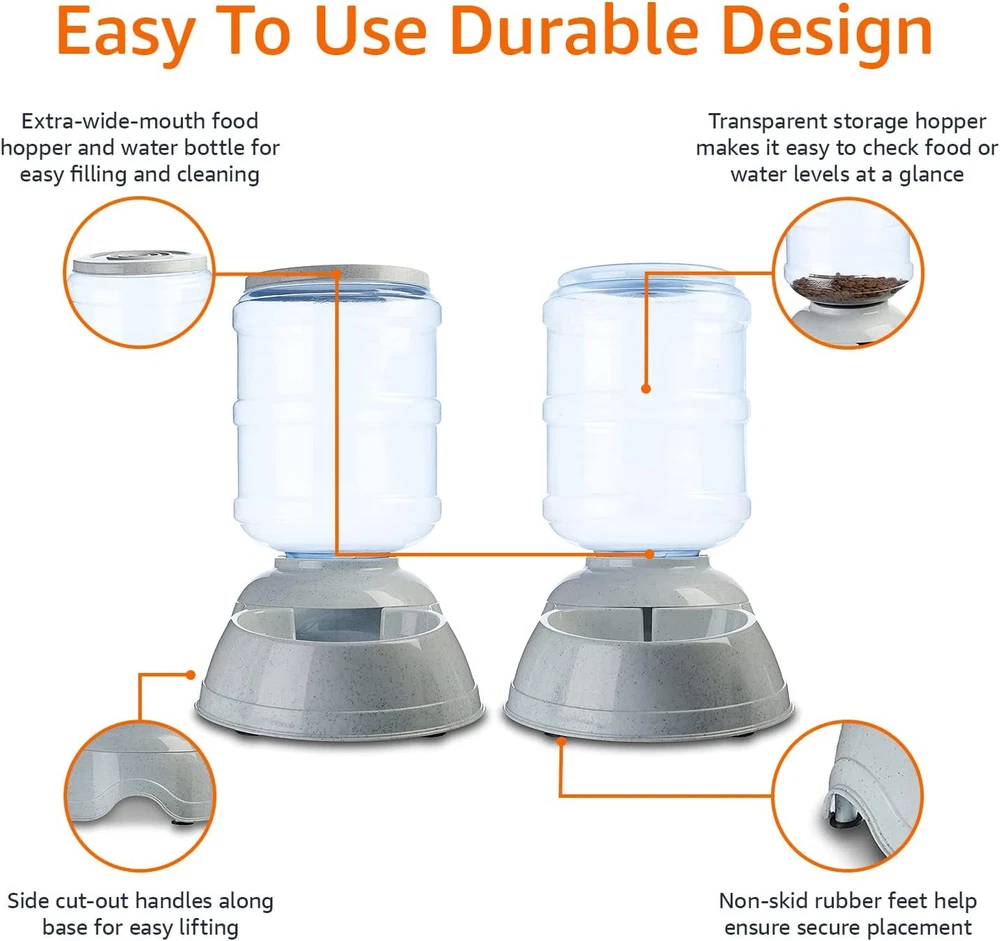 Easy To Use Durable Design

Extra-wide-mouth food hopper and water bottle for easy filling and cleaning

Transparent storage hopper makes it easy to check food or water levels at a glance

Side cut-out handles along base for easy lifting

Non-skid rubber feet help ensure secure placement